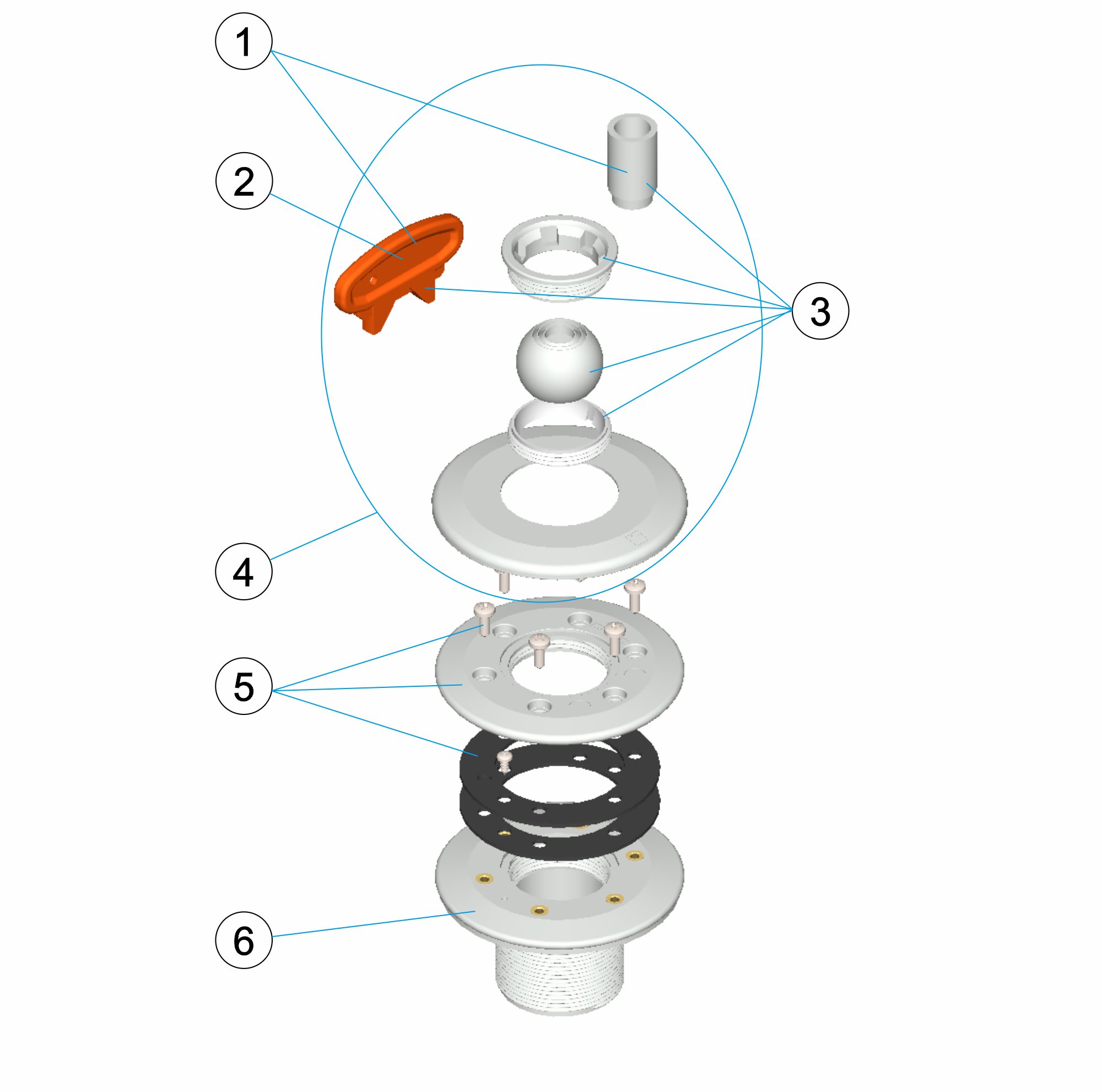 1
2
3
4
5
6