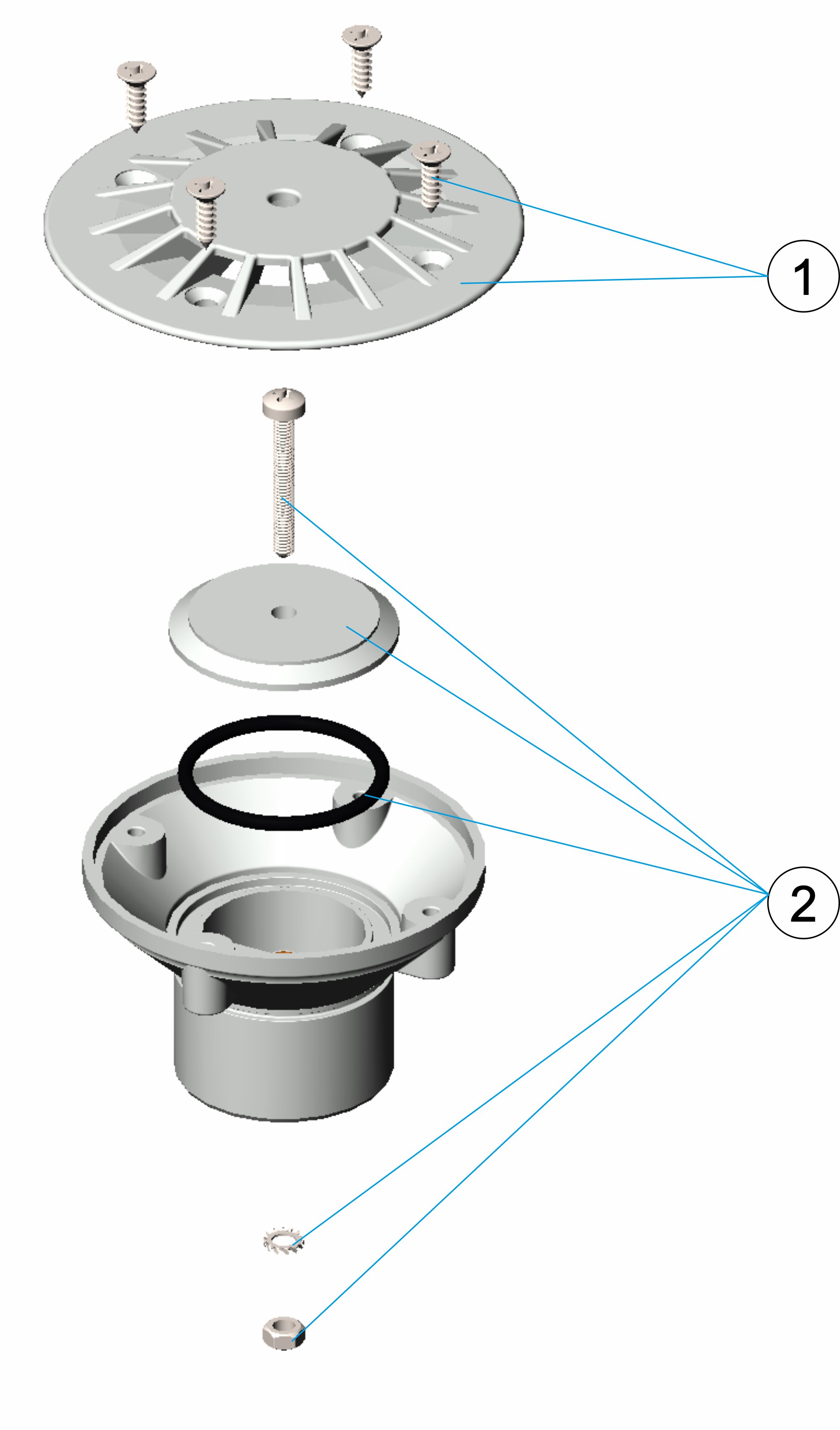 1

2