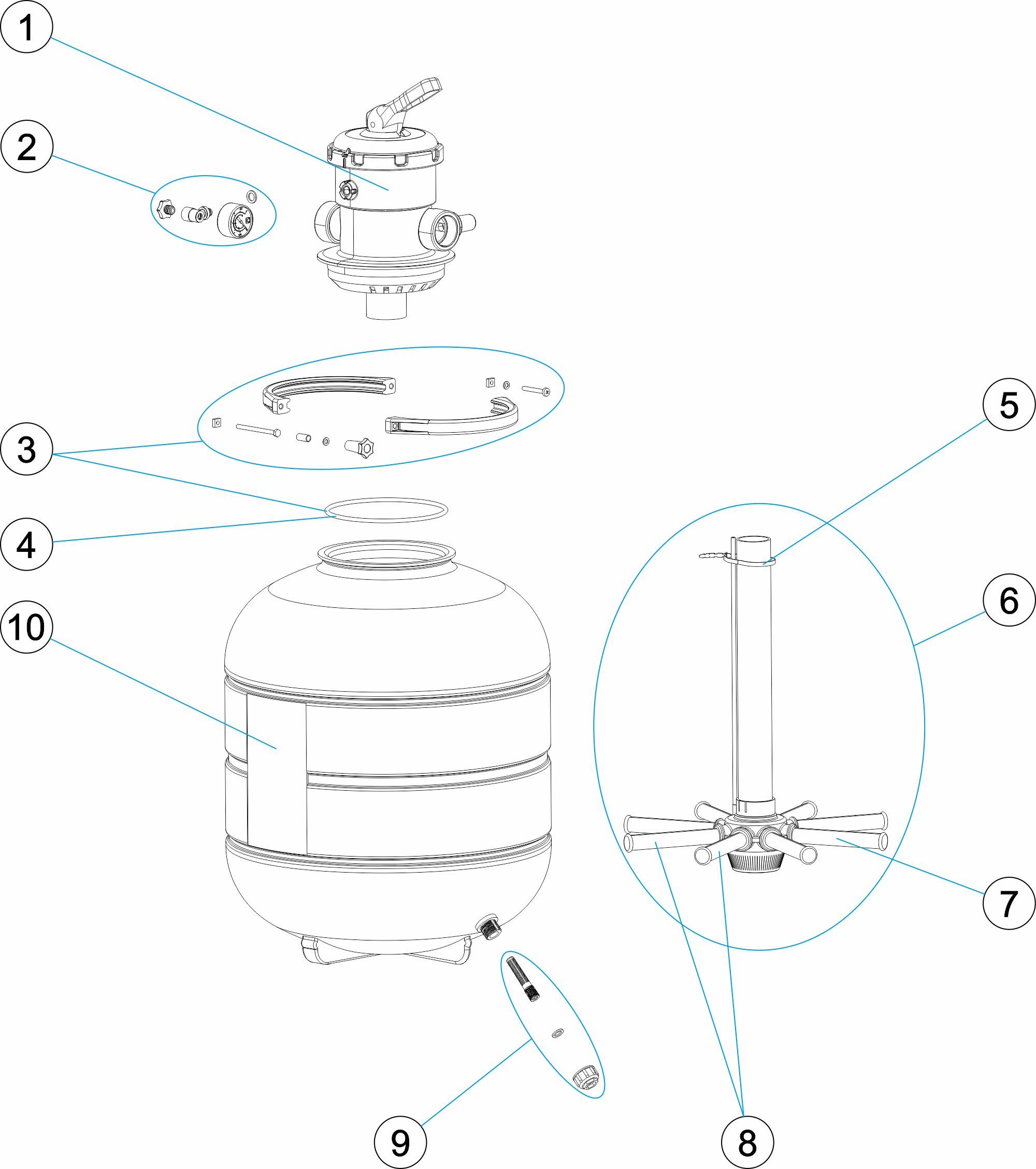 1
2
3
4
10
5
6
7
9
8