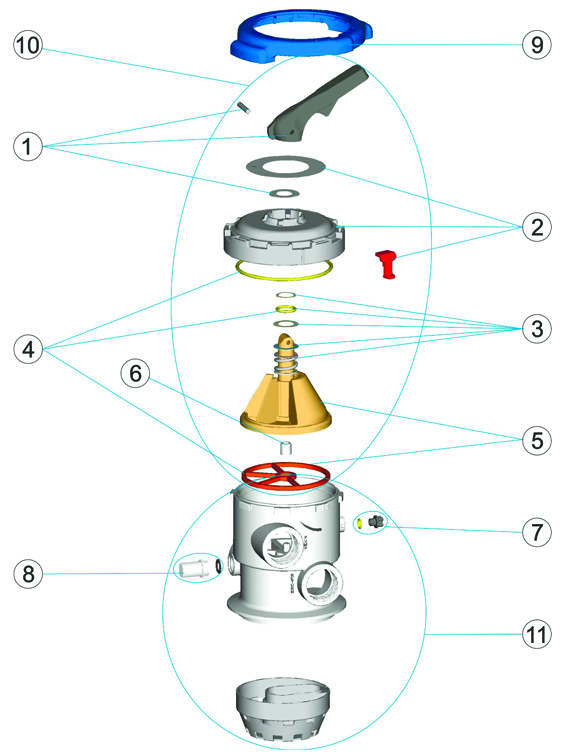 10
9
1
2
4
3
6
5
7
8
11