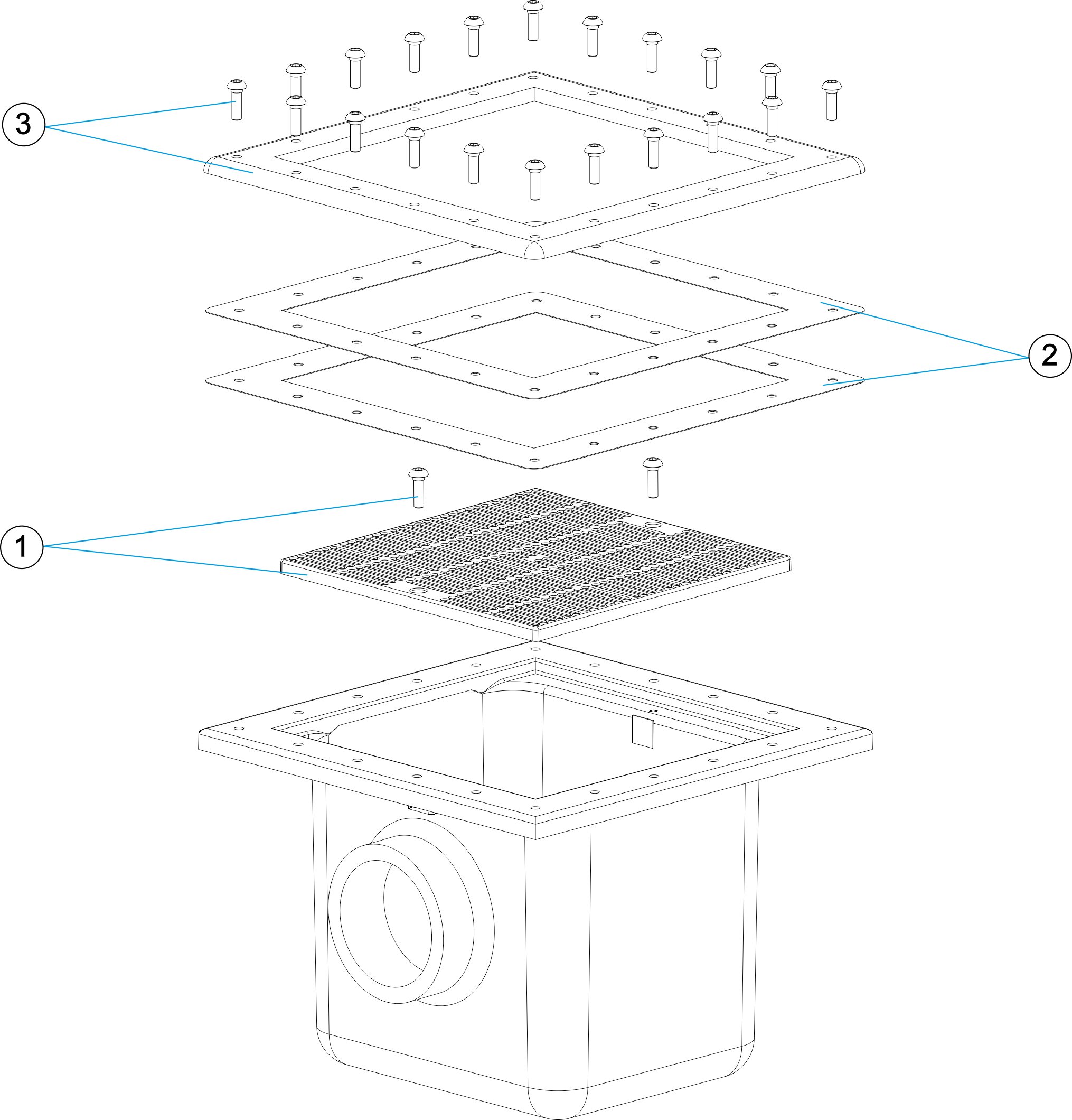 3

2

1