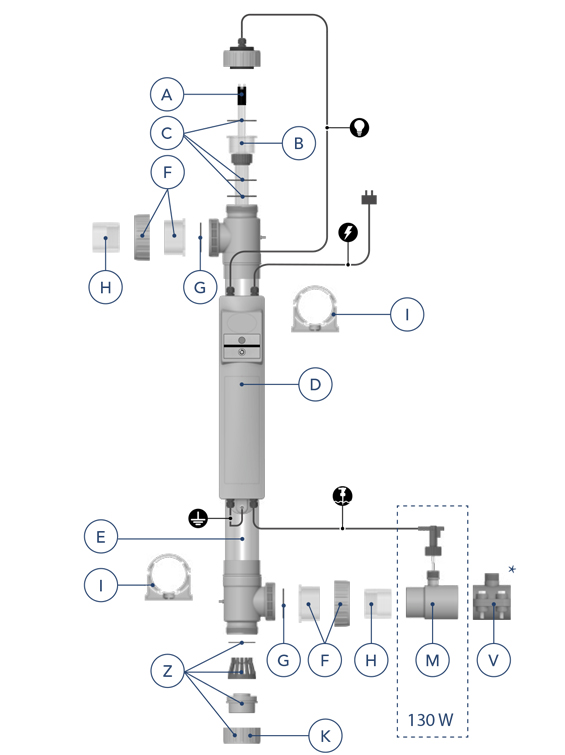 A
C
B
F
H
G
I
D
E
I
G
F
H
M
V
*
Z
K
130 W