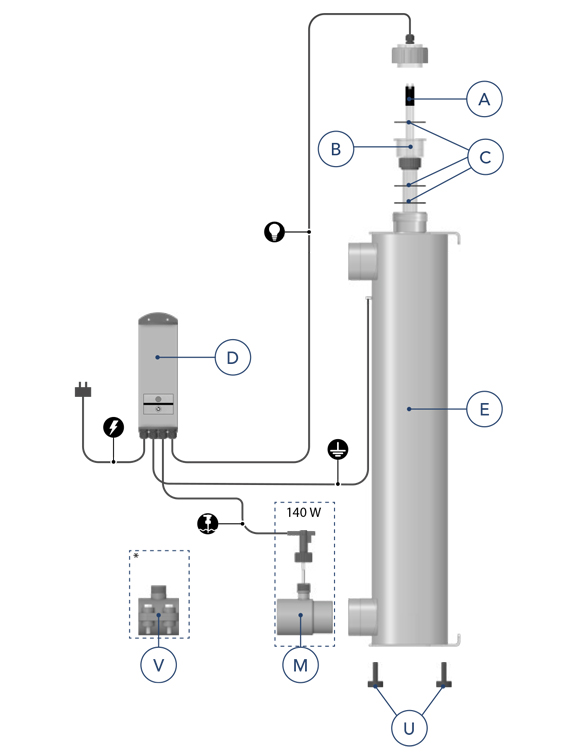 A
B
C
D
E
140 W
*
V
M
U