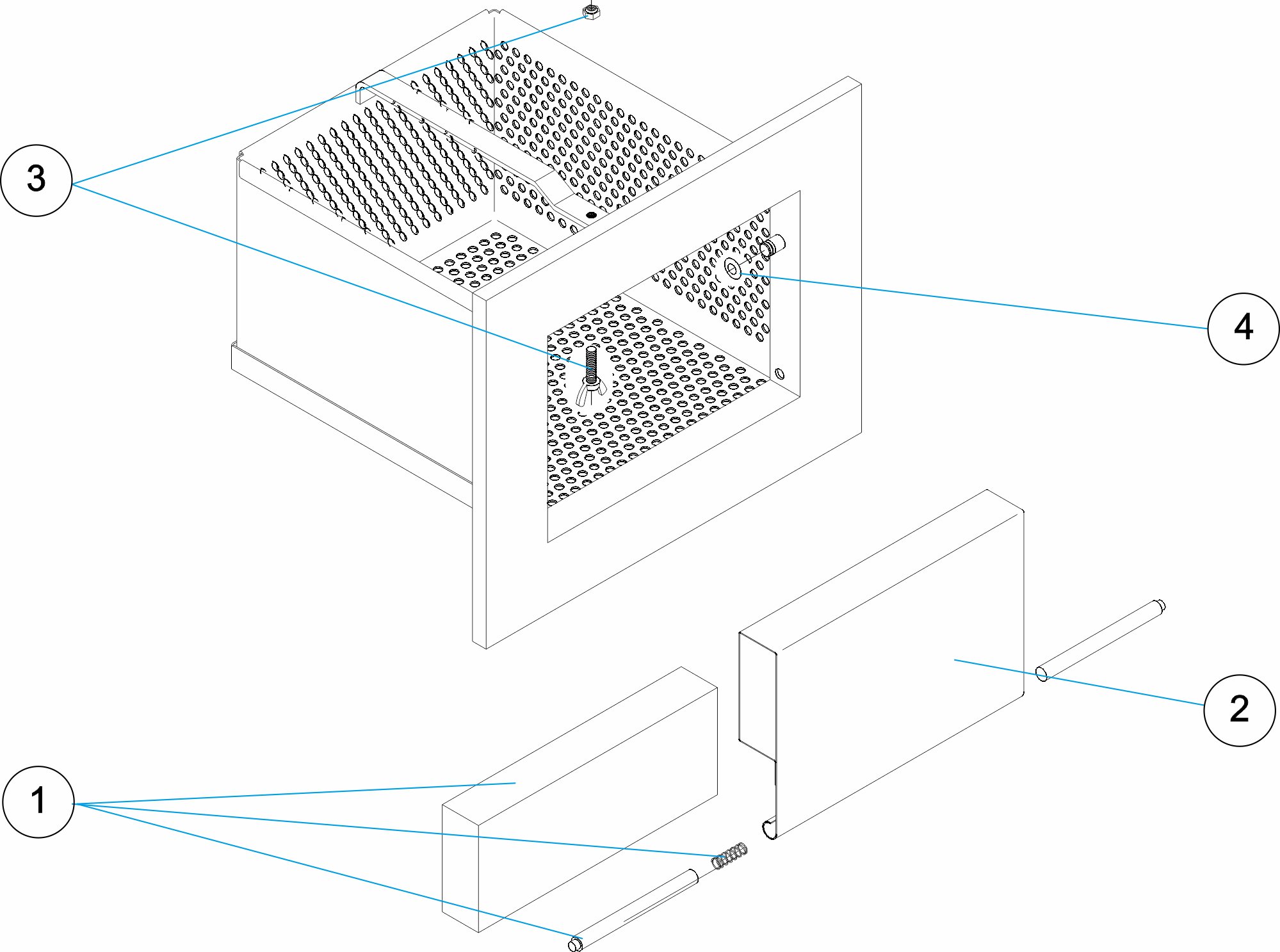 3
4
2
1