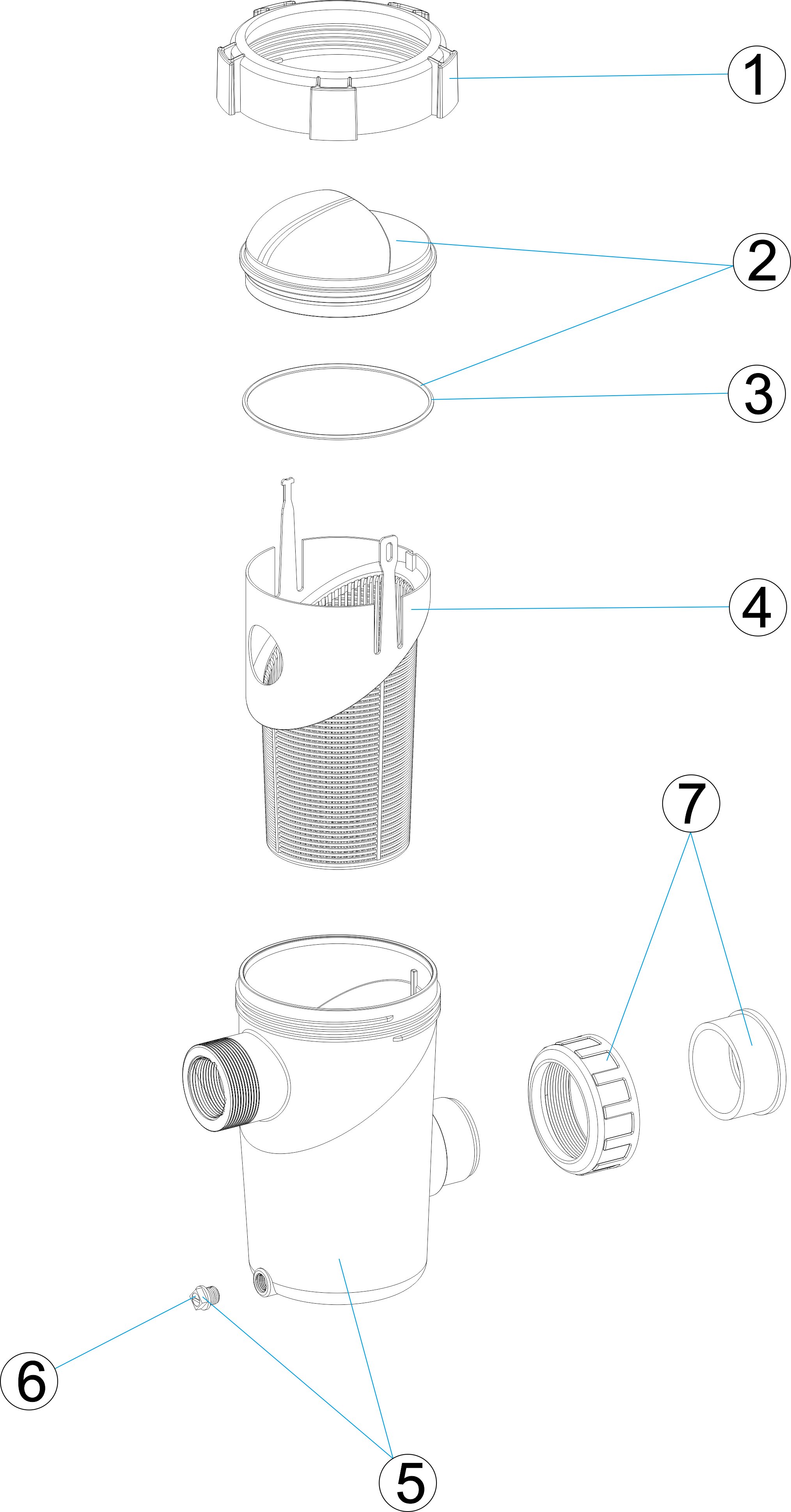 1
2
3
4
7
6
5