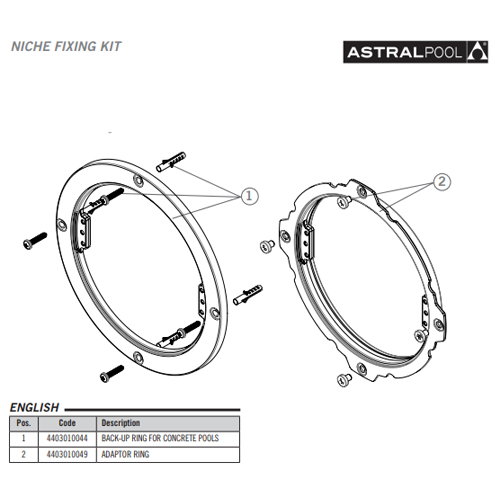 NICHE FIXING KIT

ASTRALPOOL

1

2

ENGLISH

| Pos. | Code | Description |
|---|---|---|
| 1 | 4403010044 | BACK-UP RING FOR CONCRETE POOLS |
| 2 | 4403010049 | ADAPTOR RING |