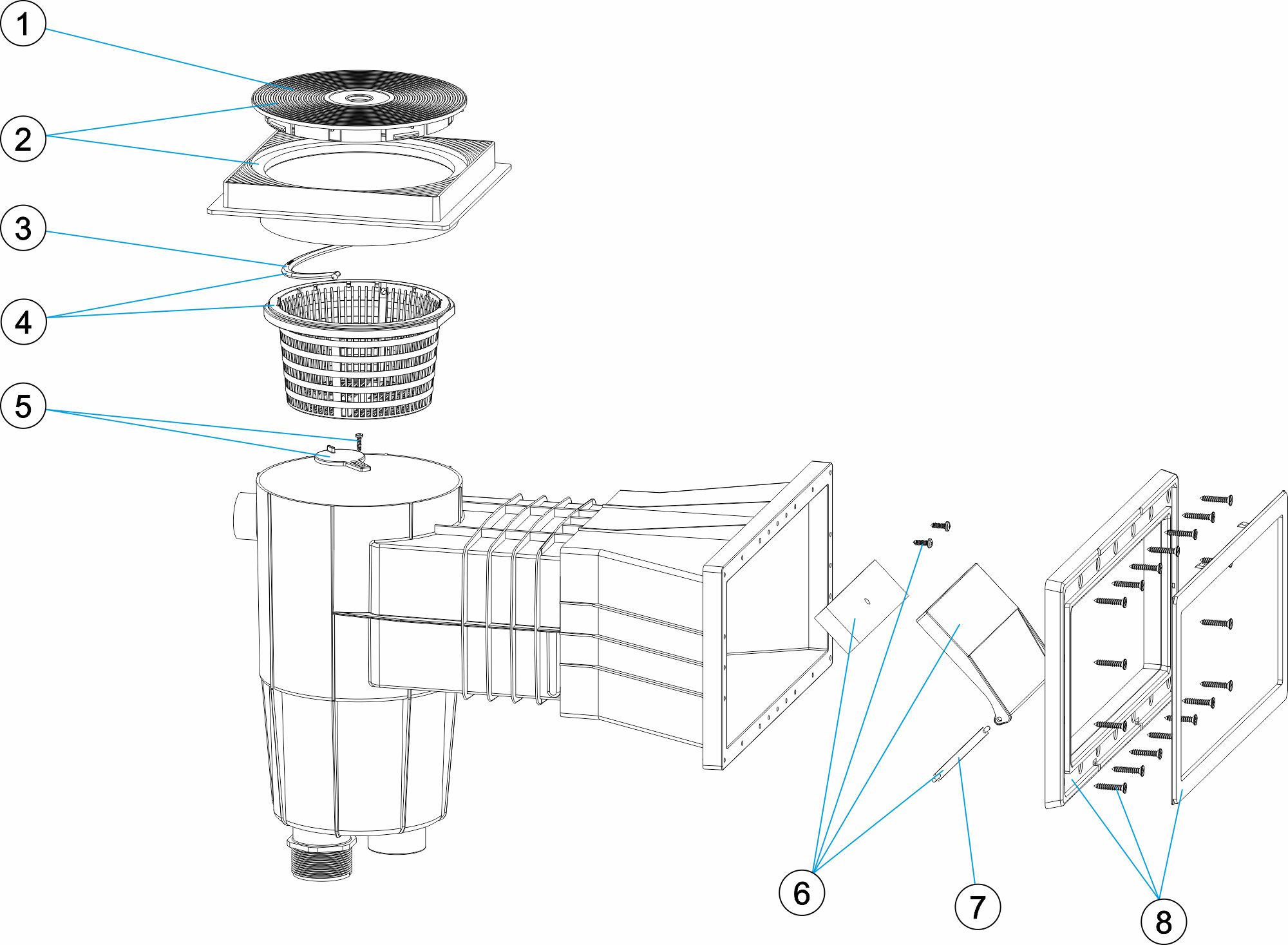 1
2
3
4
5
6
7
8