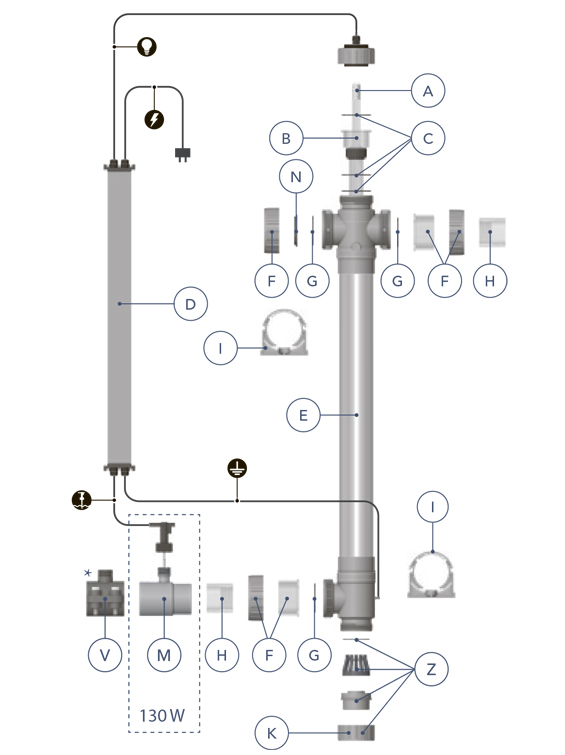 A
B
C
N
F
G
G
F
H
D
I
E
I
*
V
M
H
F
G
Z
130 W
K