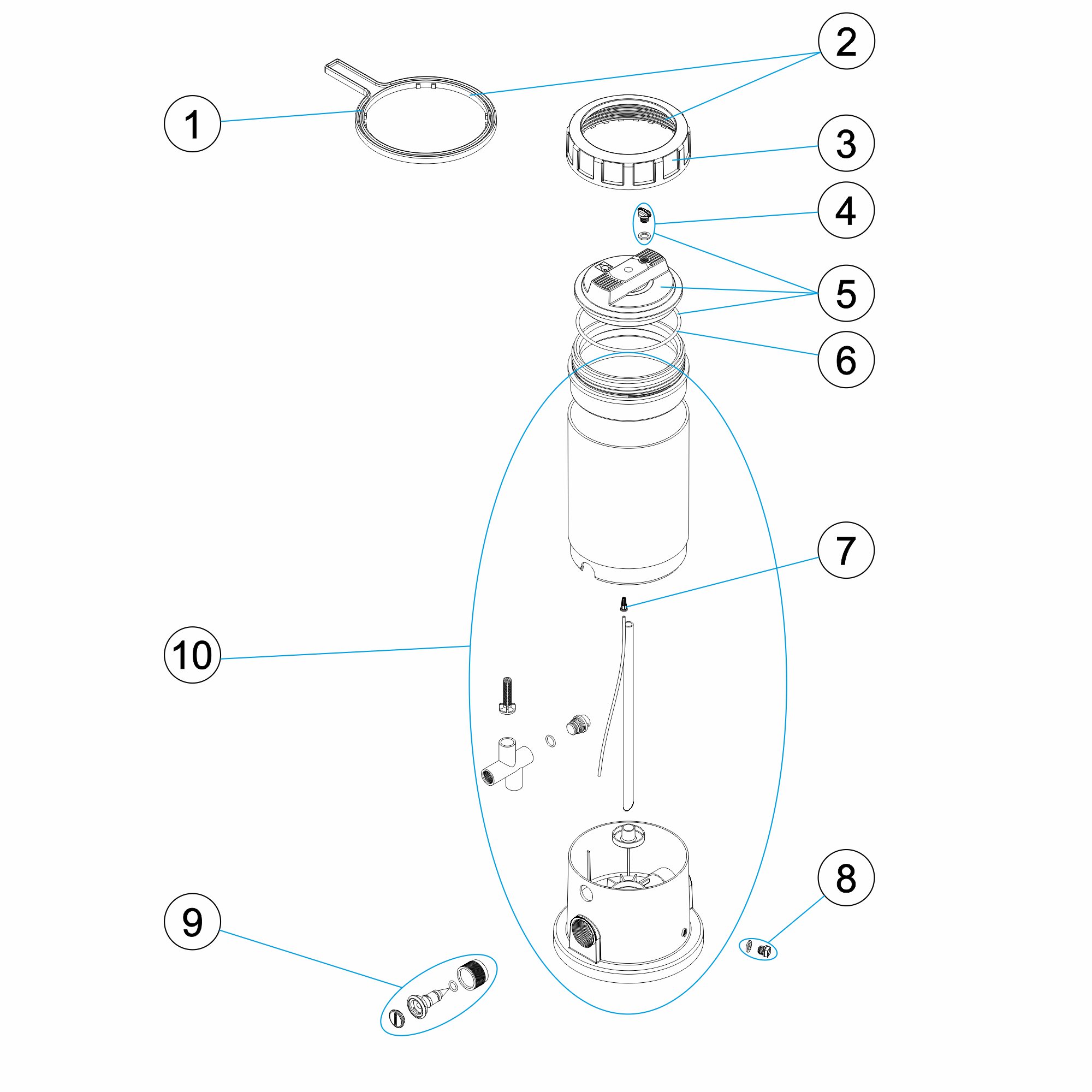 2
1
3
4
5
6
7
10
8
9