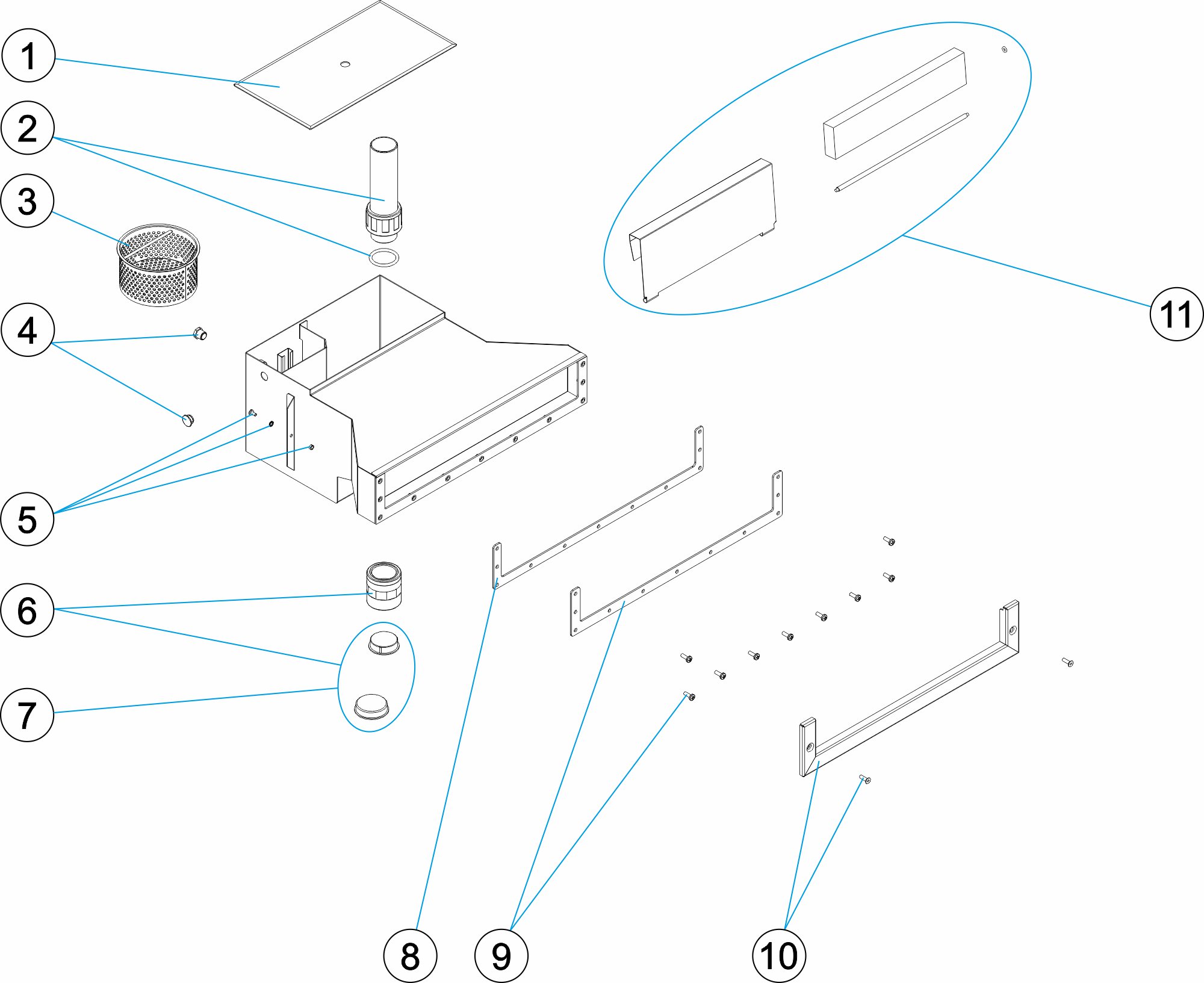 1
2
3
4
5
6
7
8
9
10
11