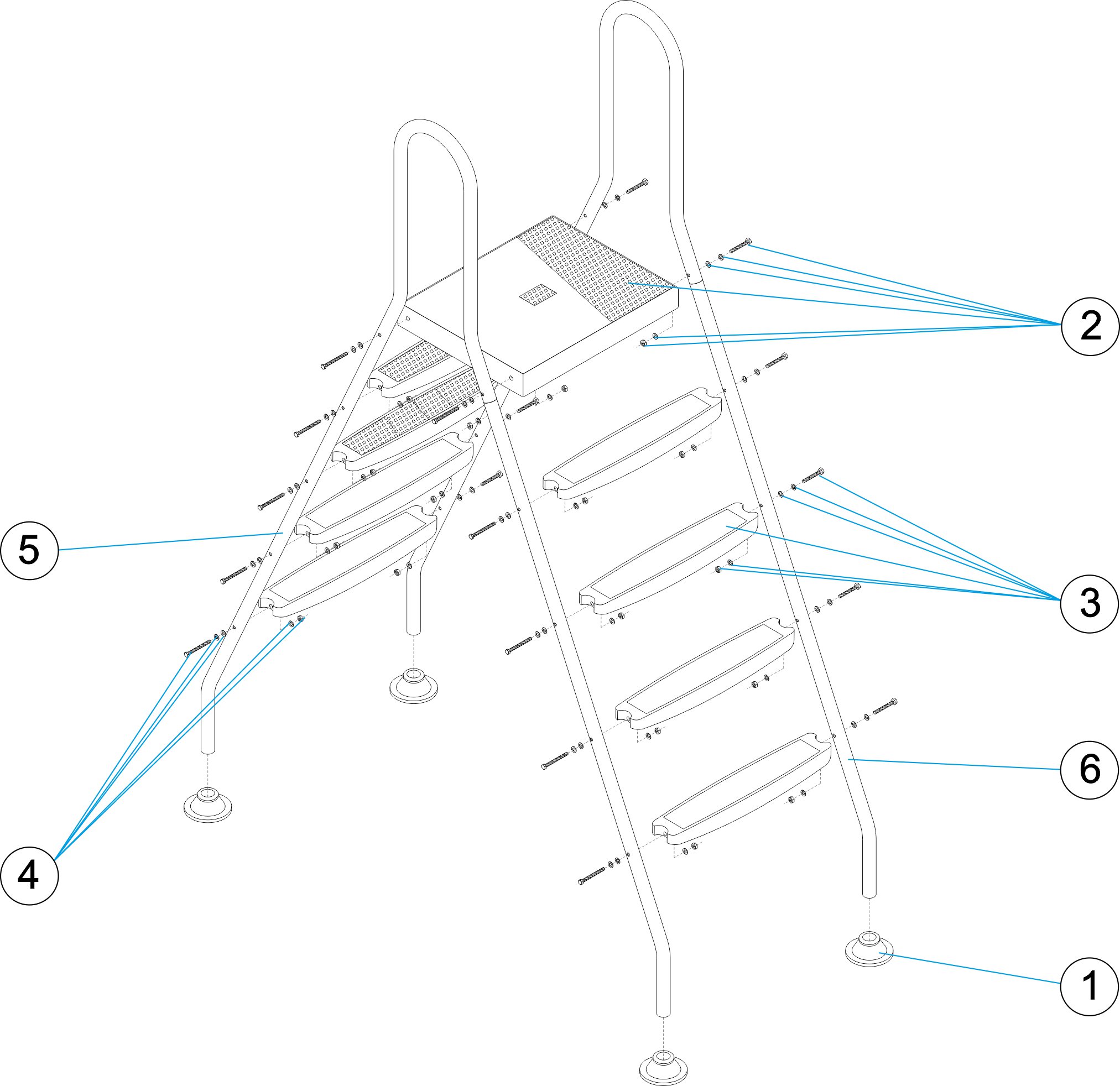 2

5

3

6

4

1