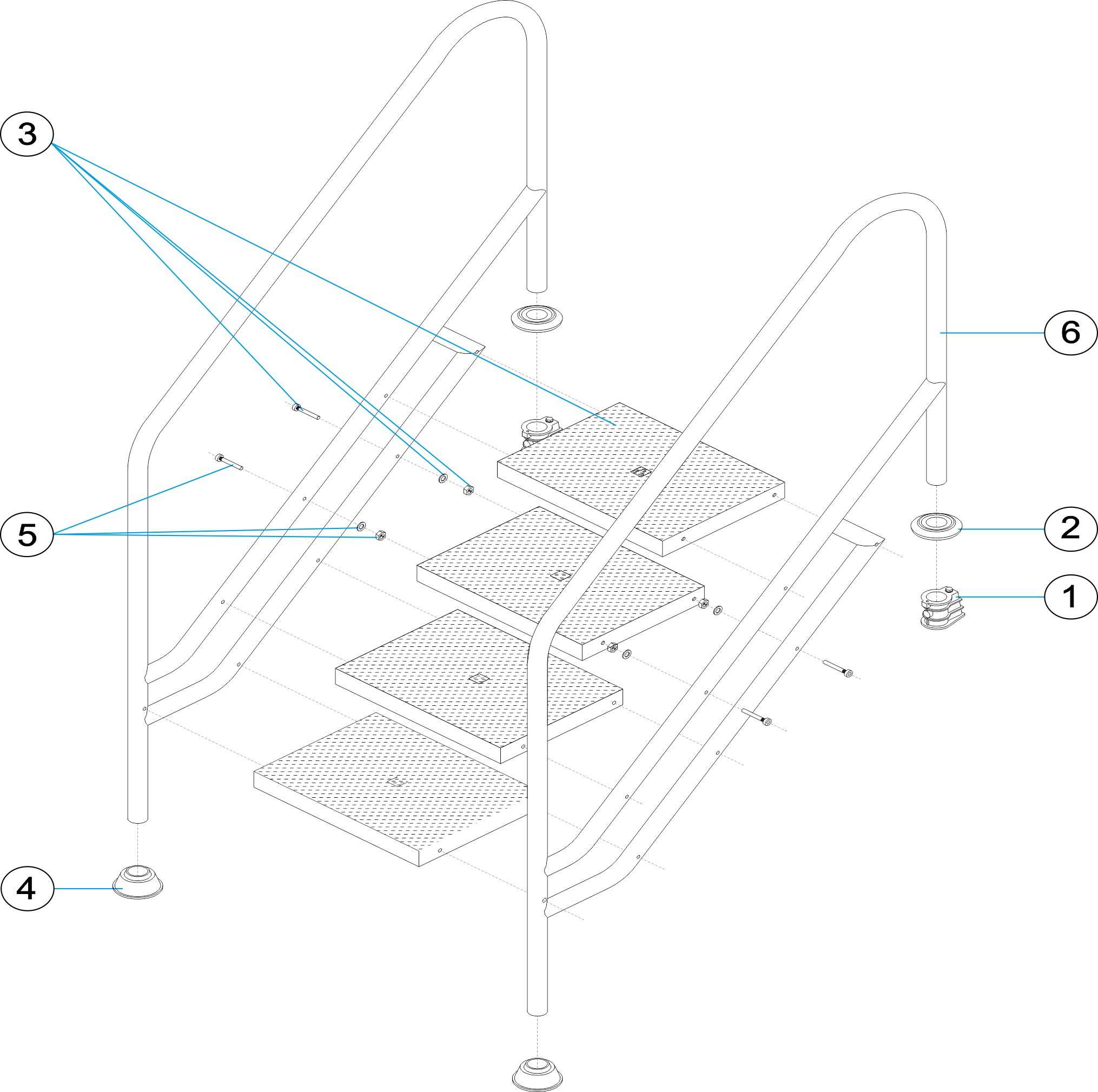 3
6
5
2
1
4