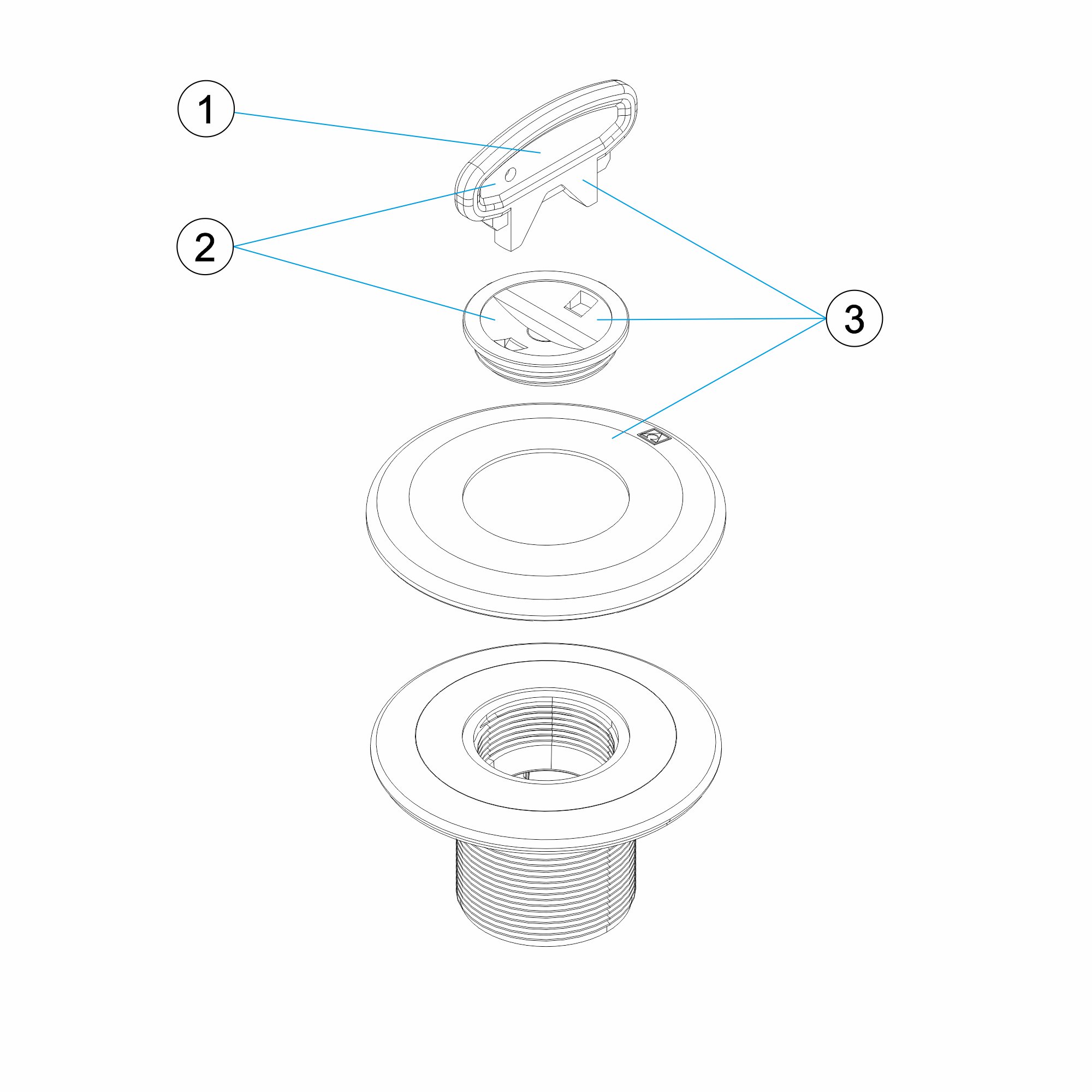 1
2
3