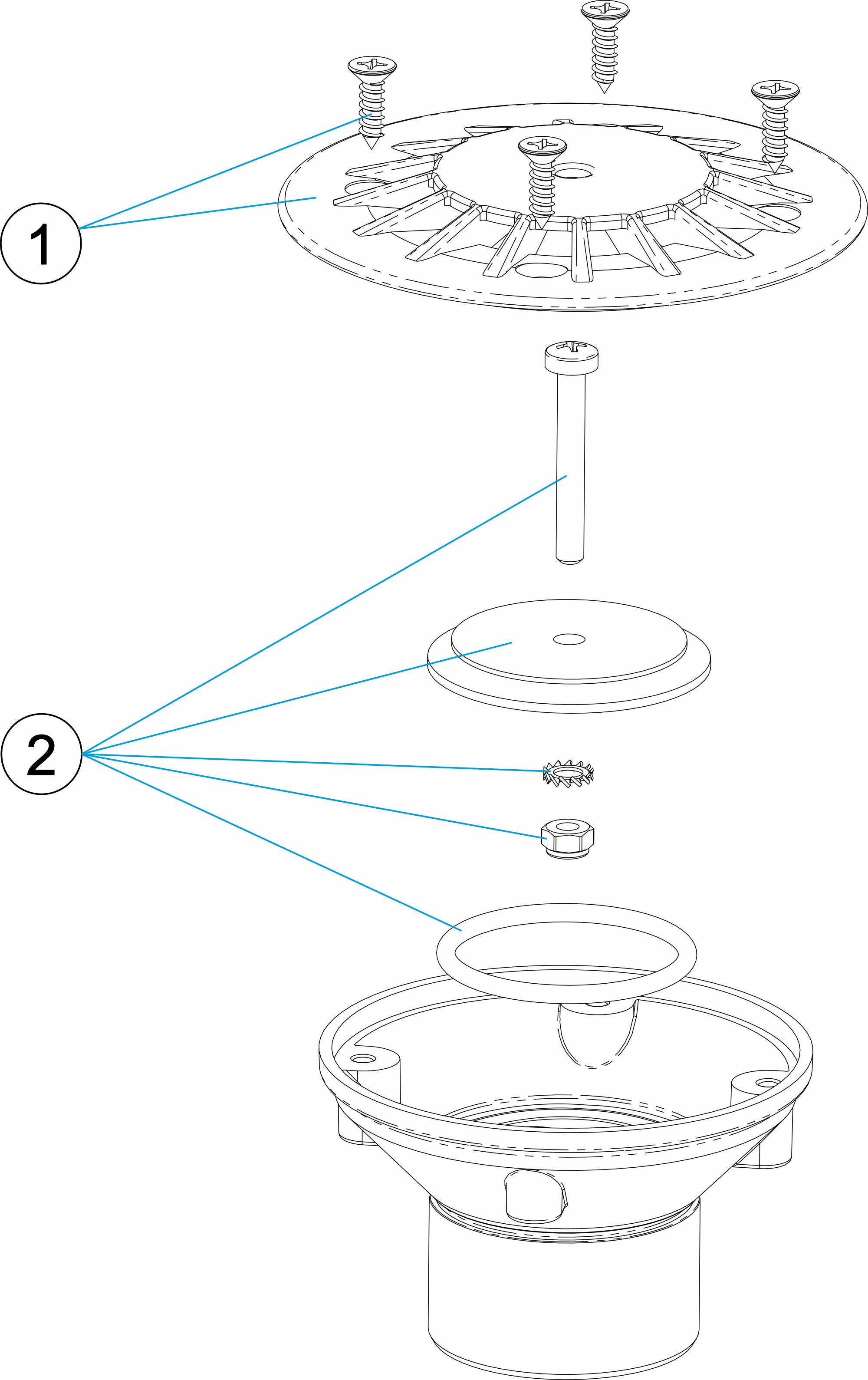 1

2