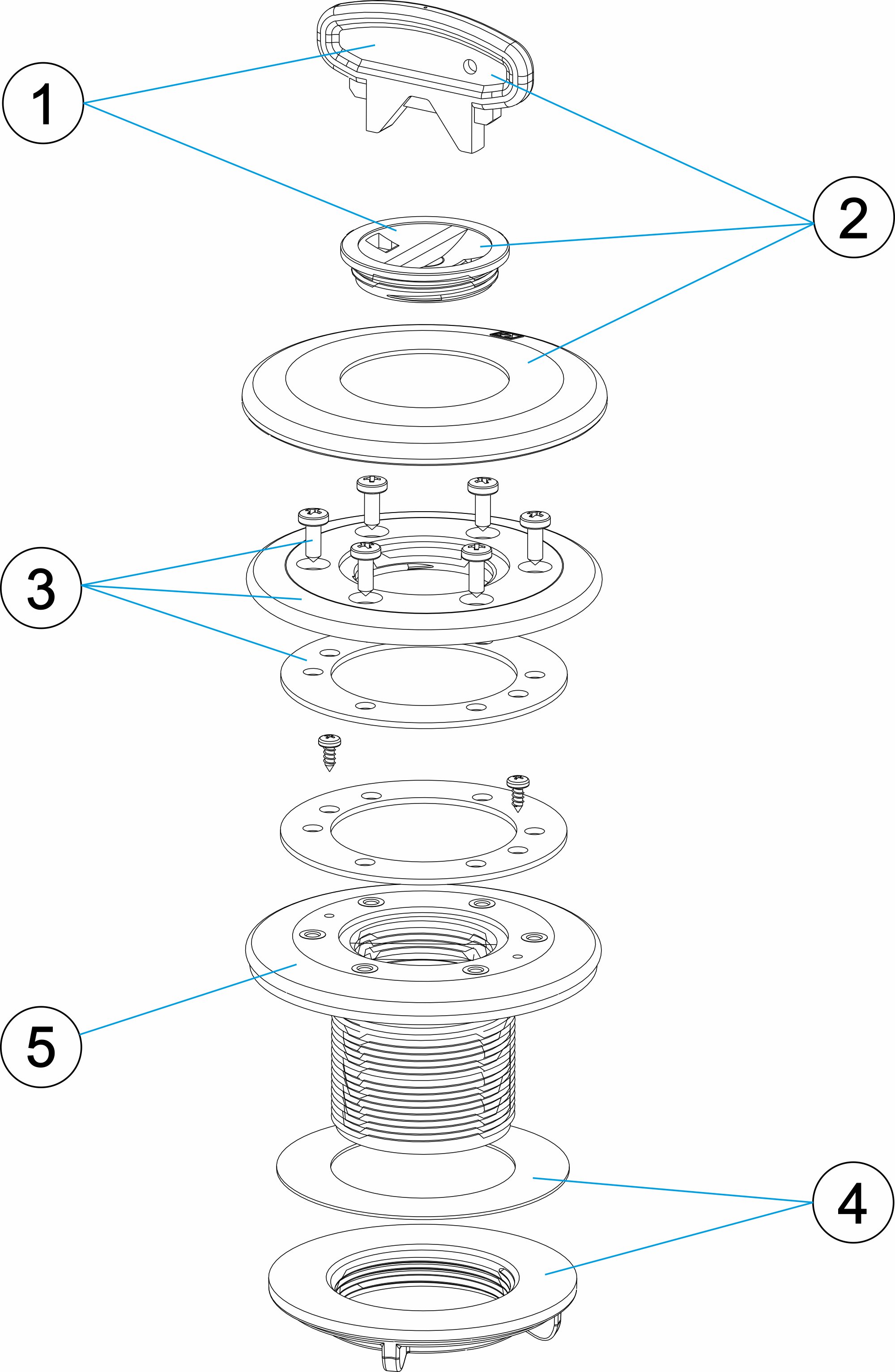 1
2
3
5
4