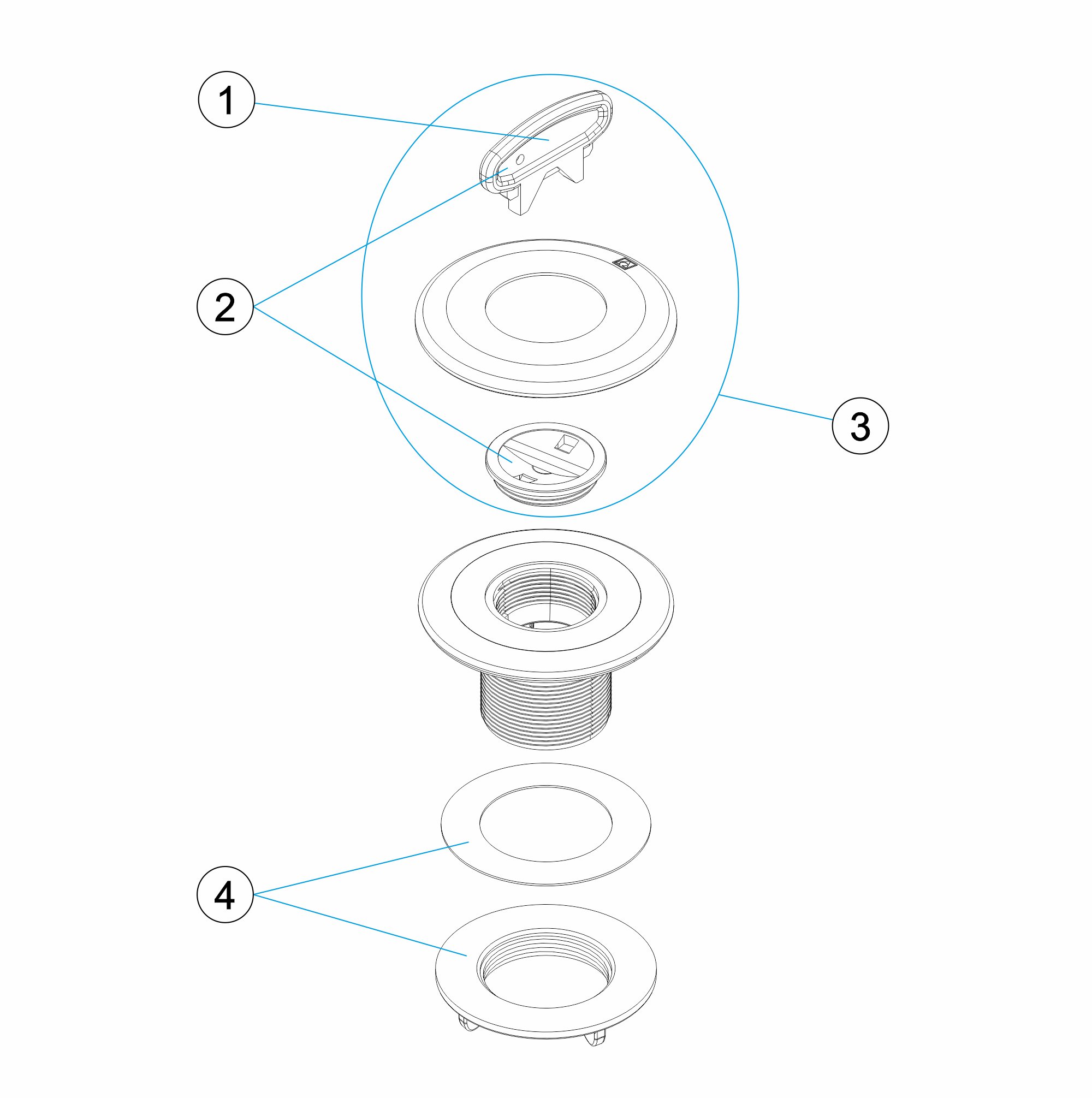 1

2

3

4