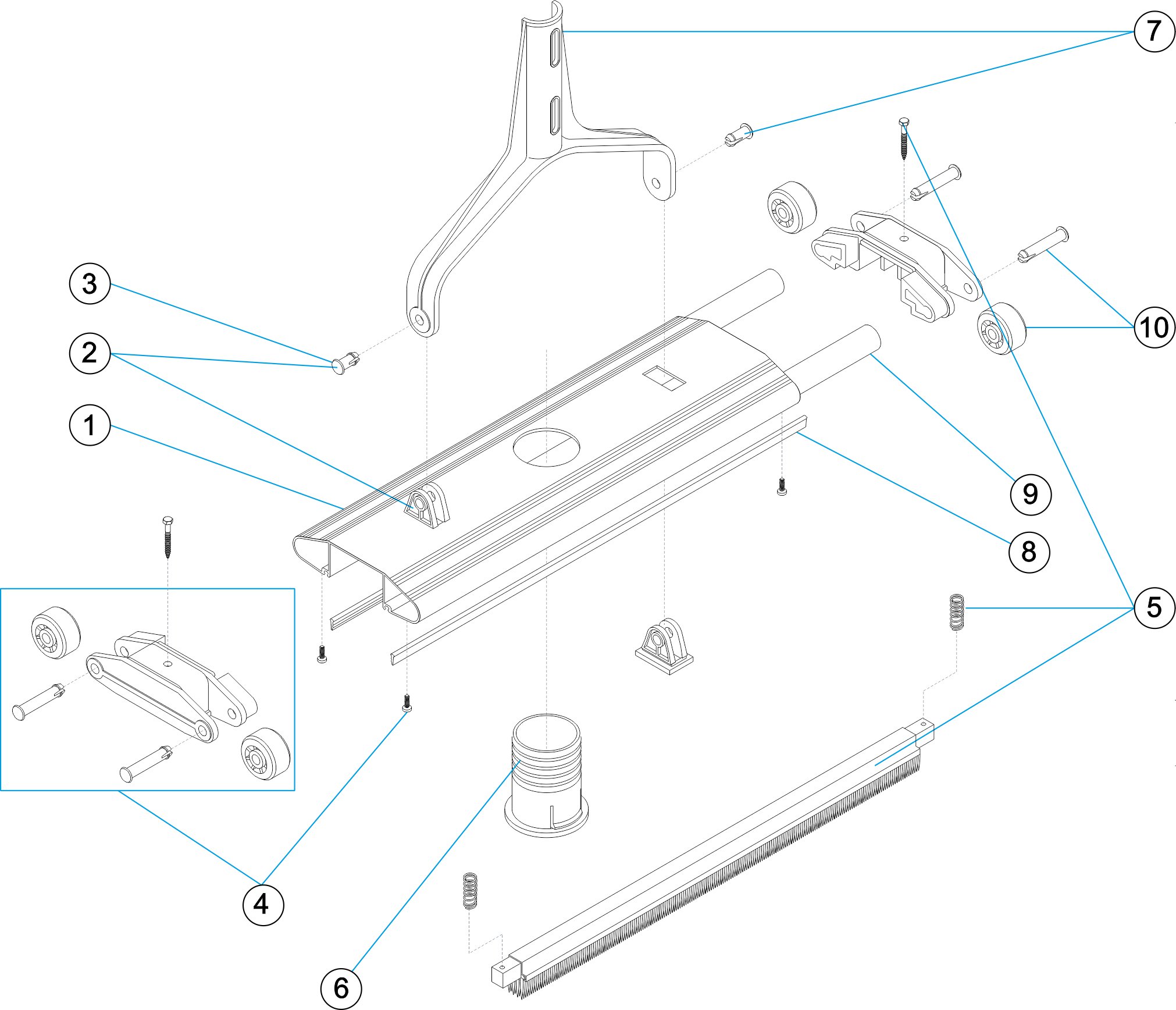 7
3
2
1
10
9
8
5
4
6