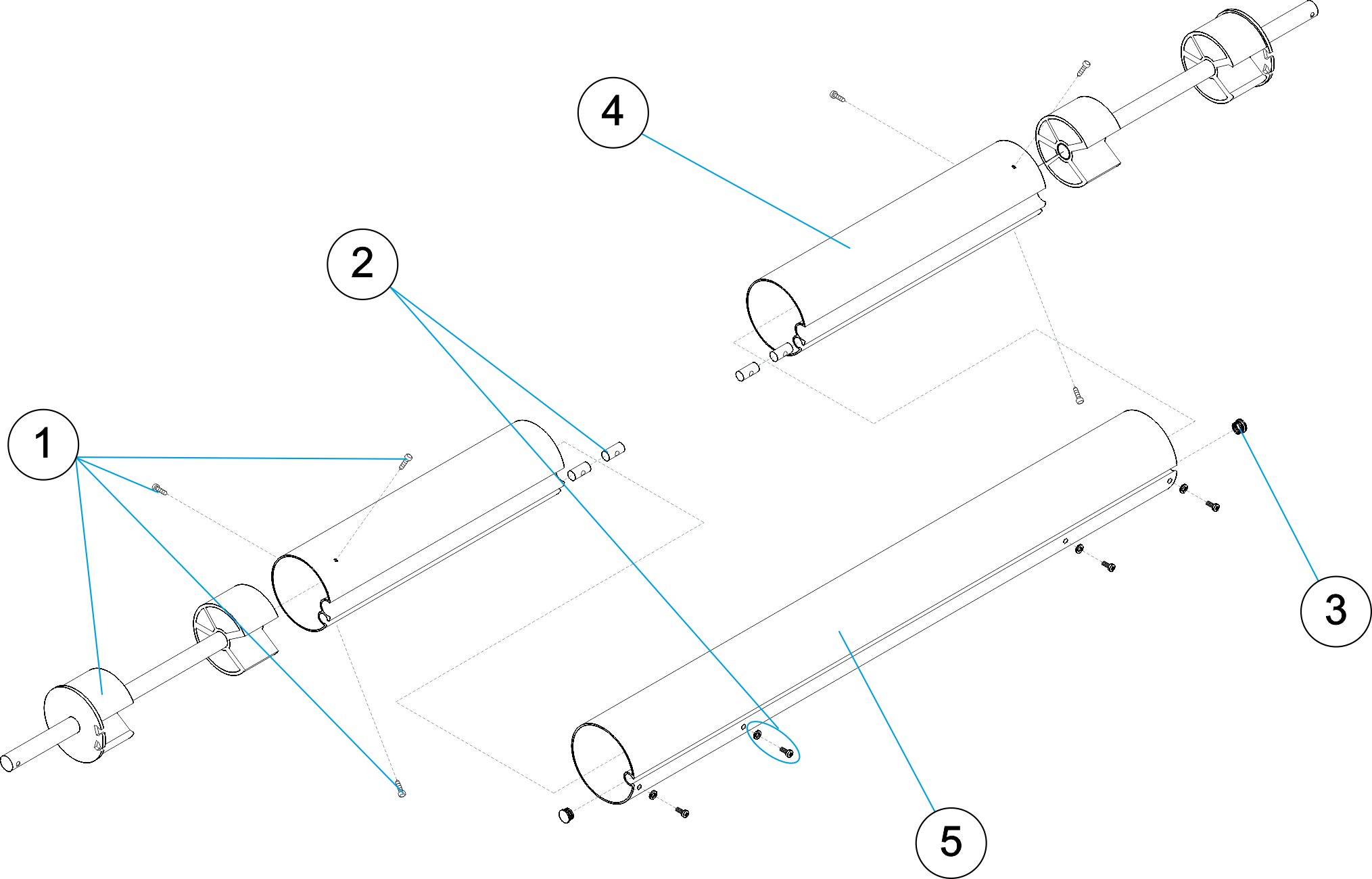 4

2

1

3

5