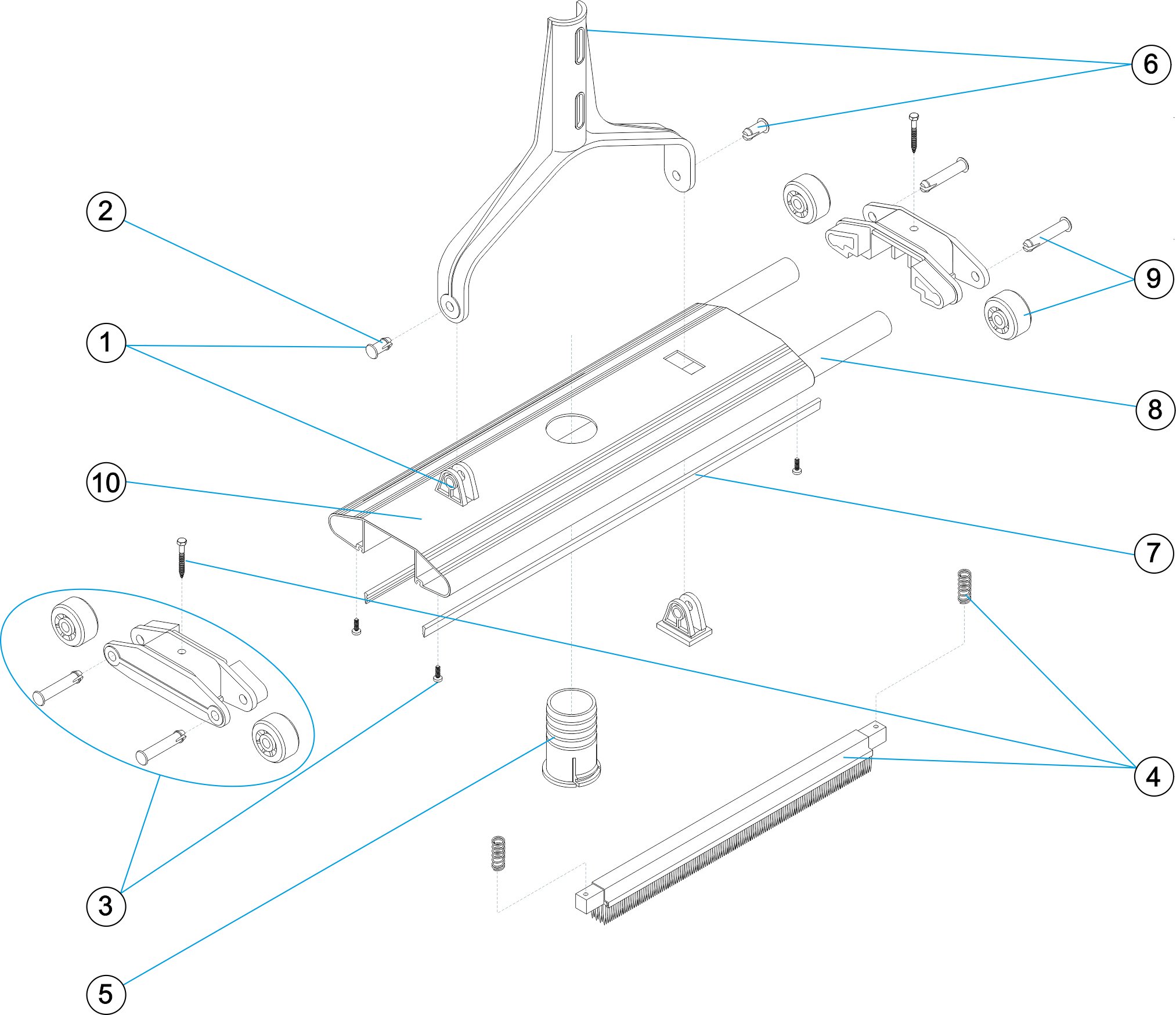 6
2
9
1
8
10
7
4
3
5