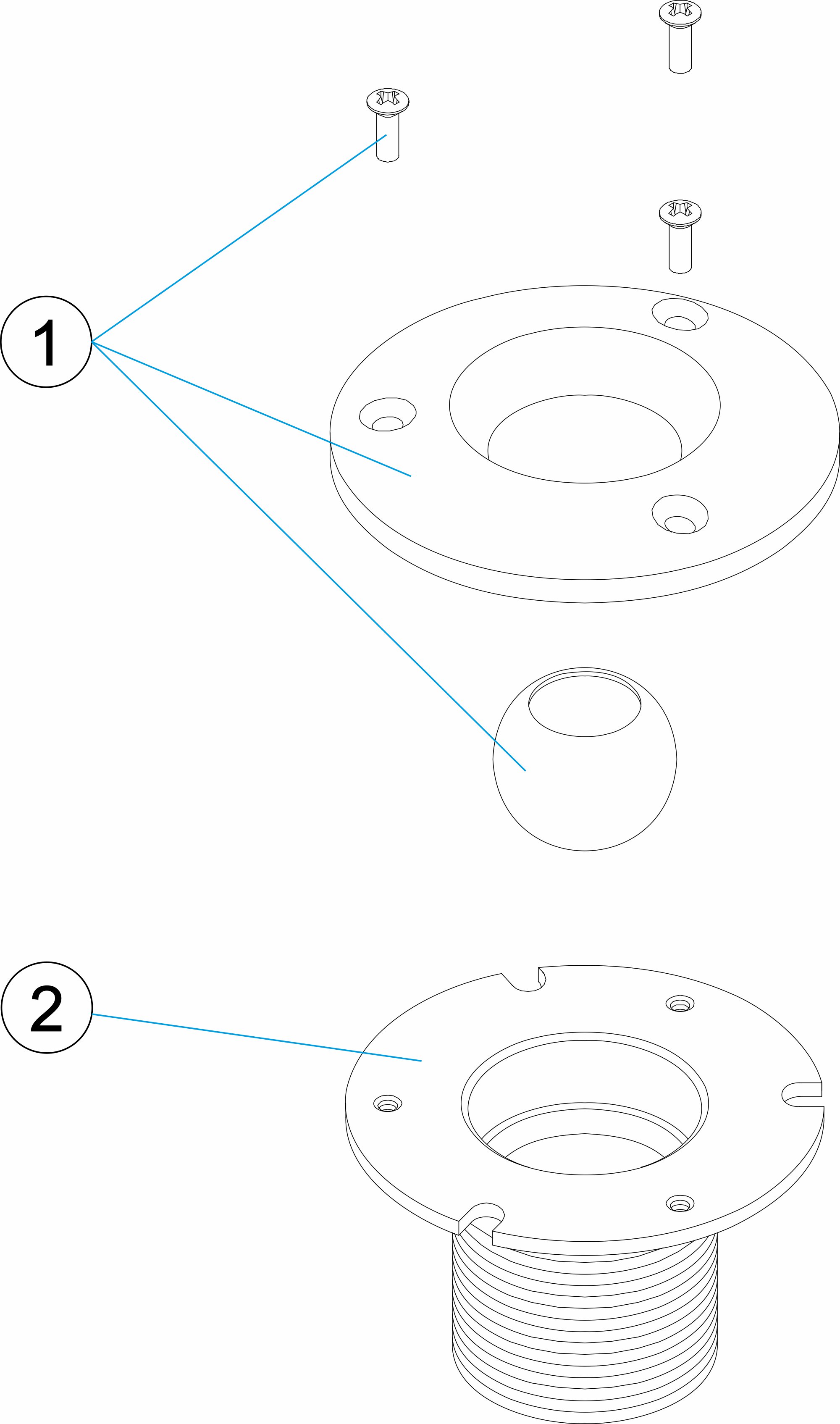 1

2