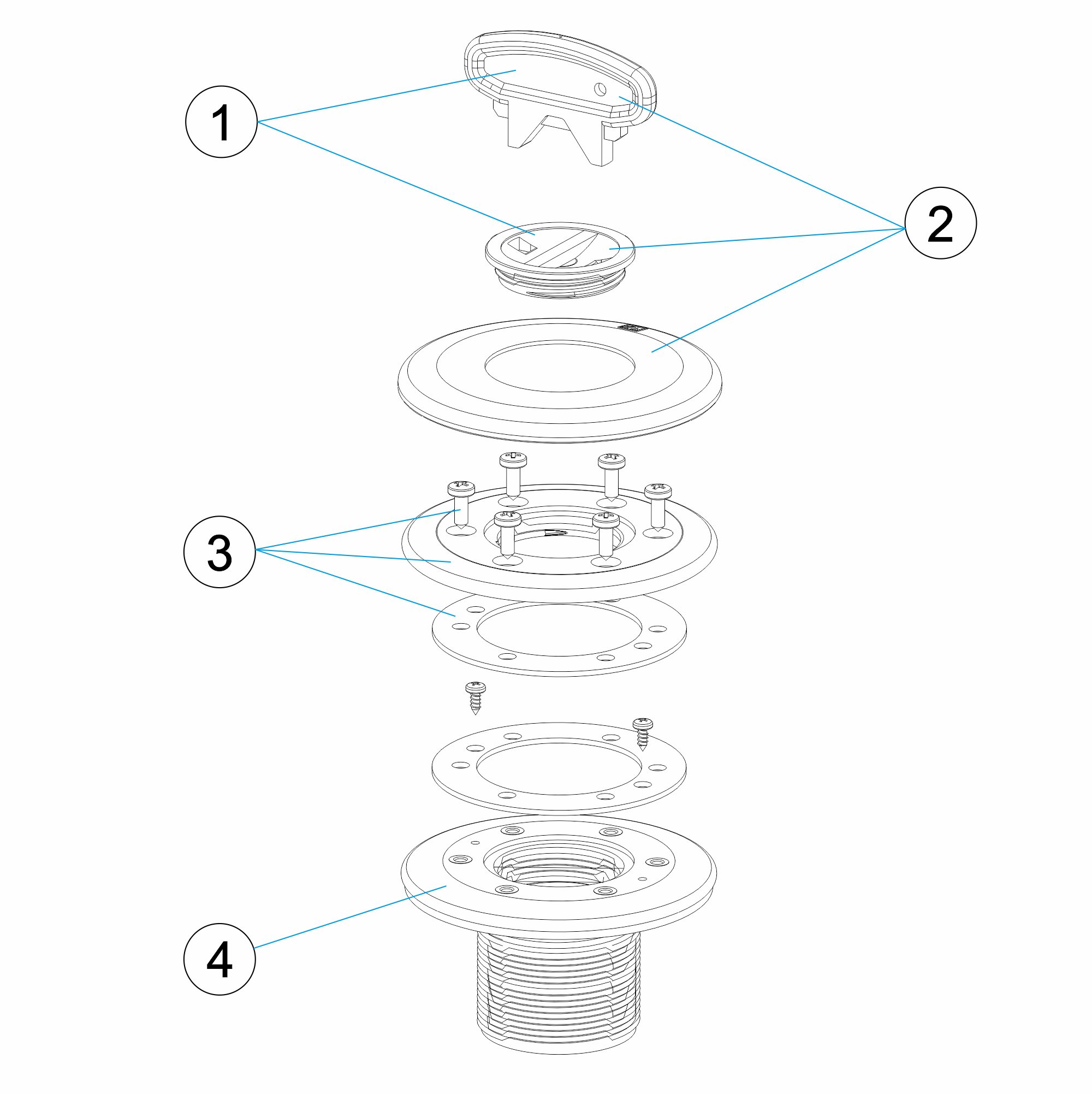 1

2

3

4