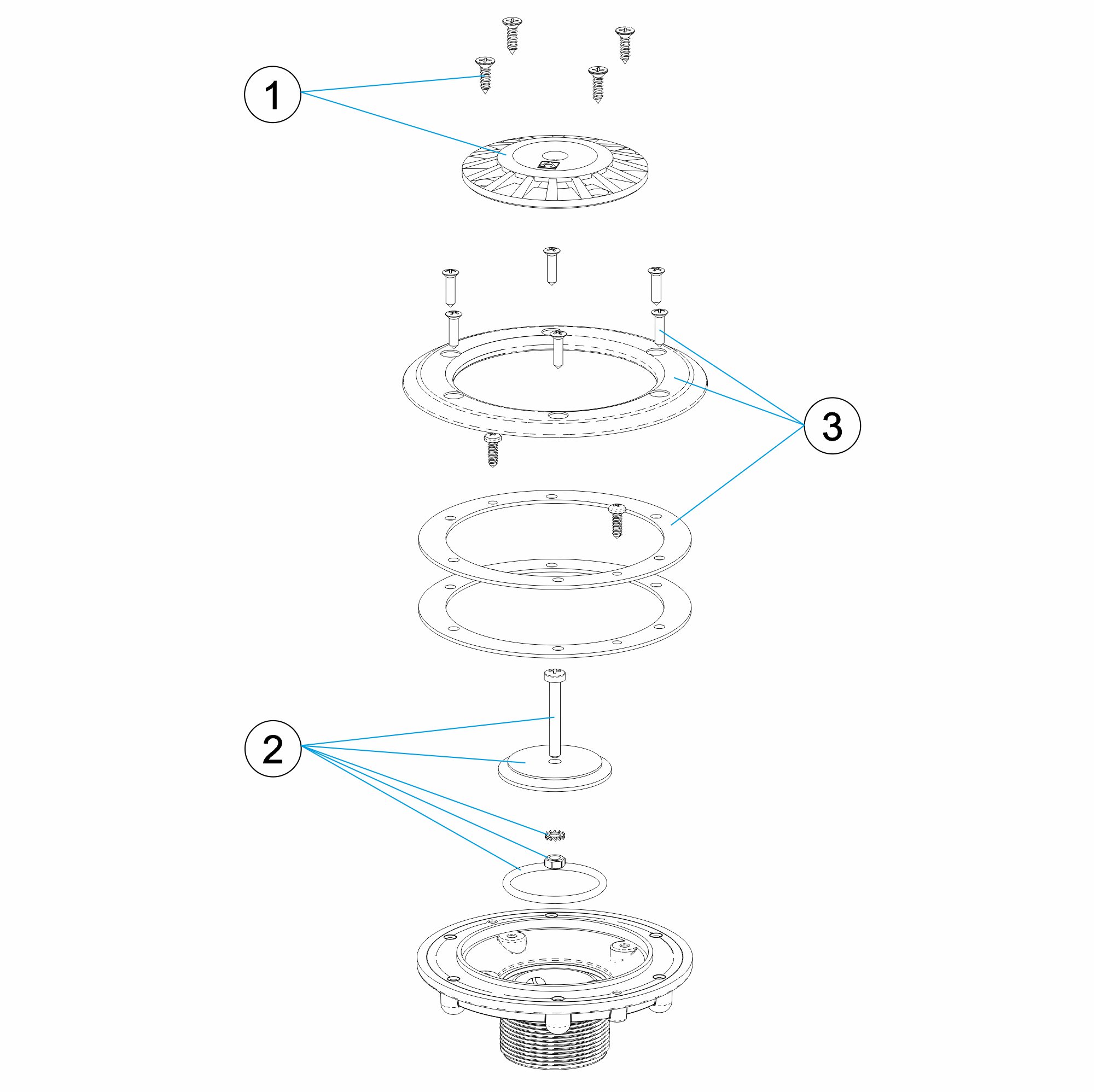 1

3

2