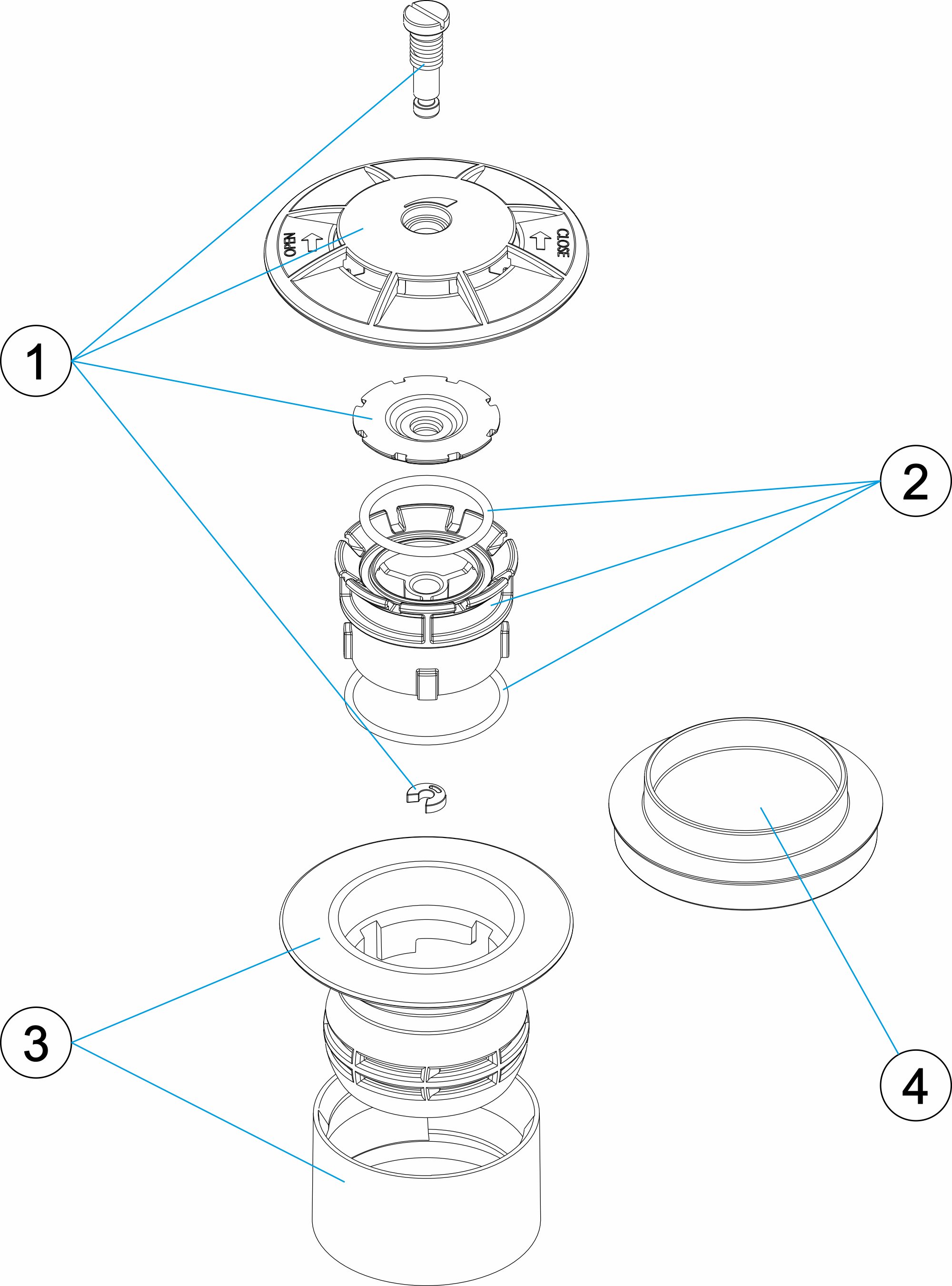 OPEN
CLOSE
1
2
3
4