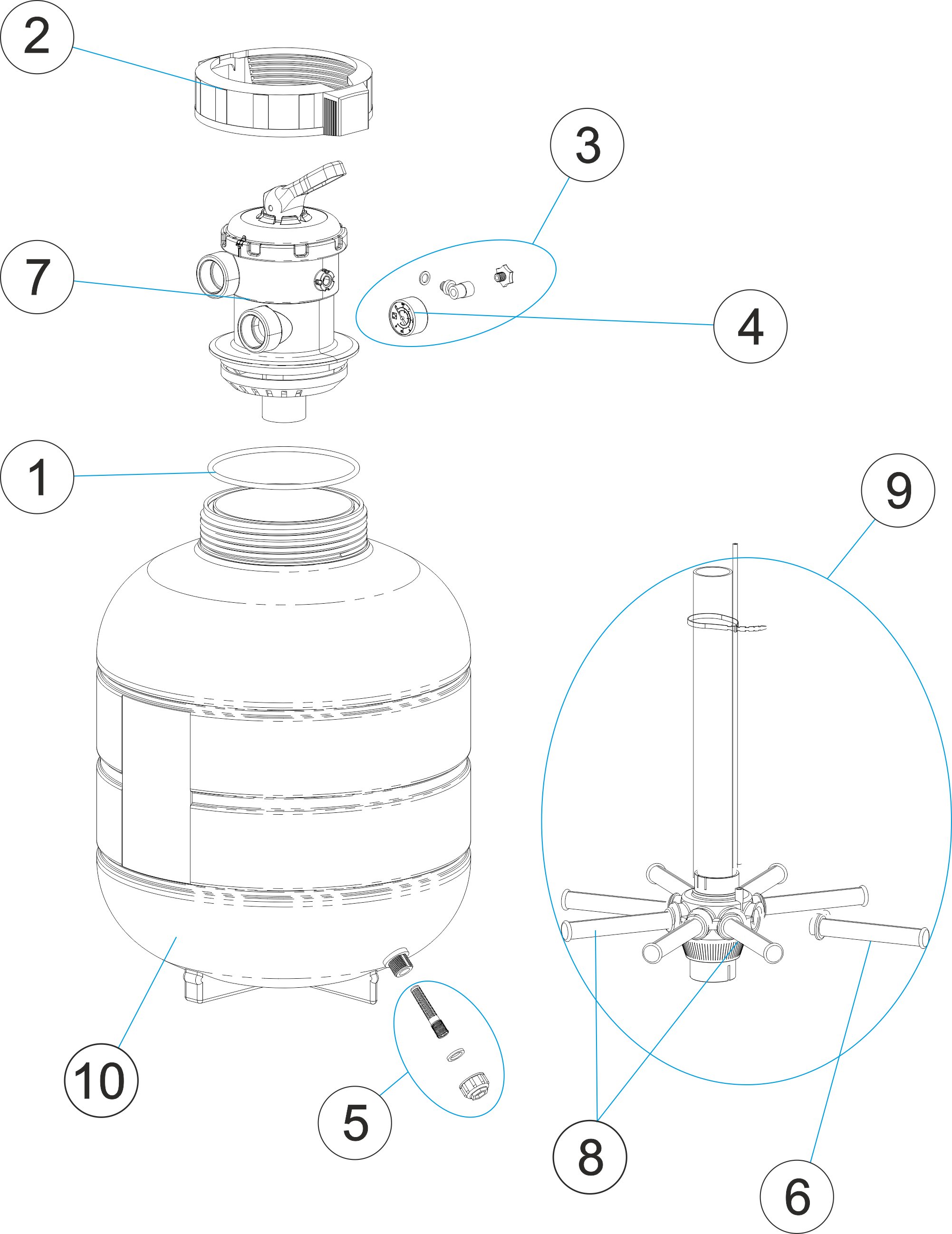 2
3
7
4
1
9
10
5
8
6