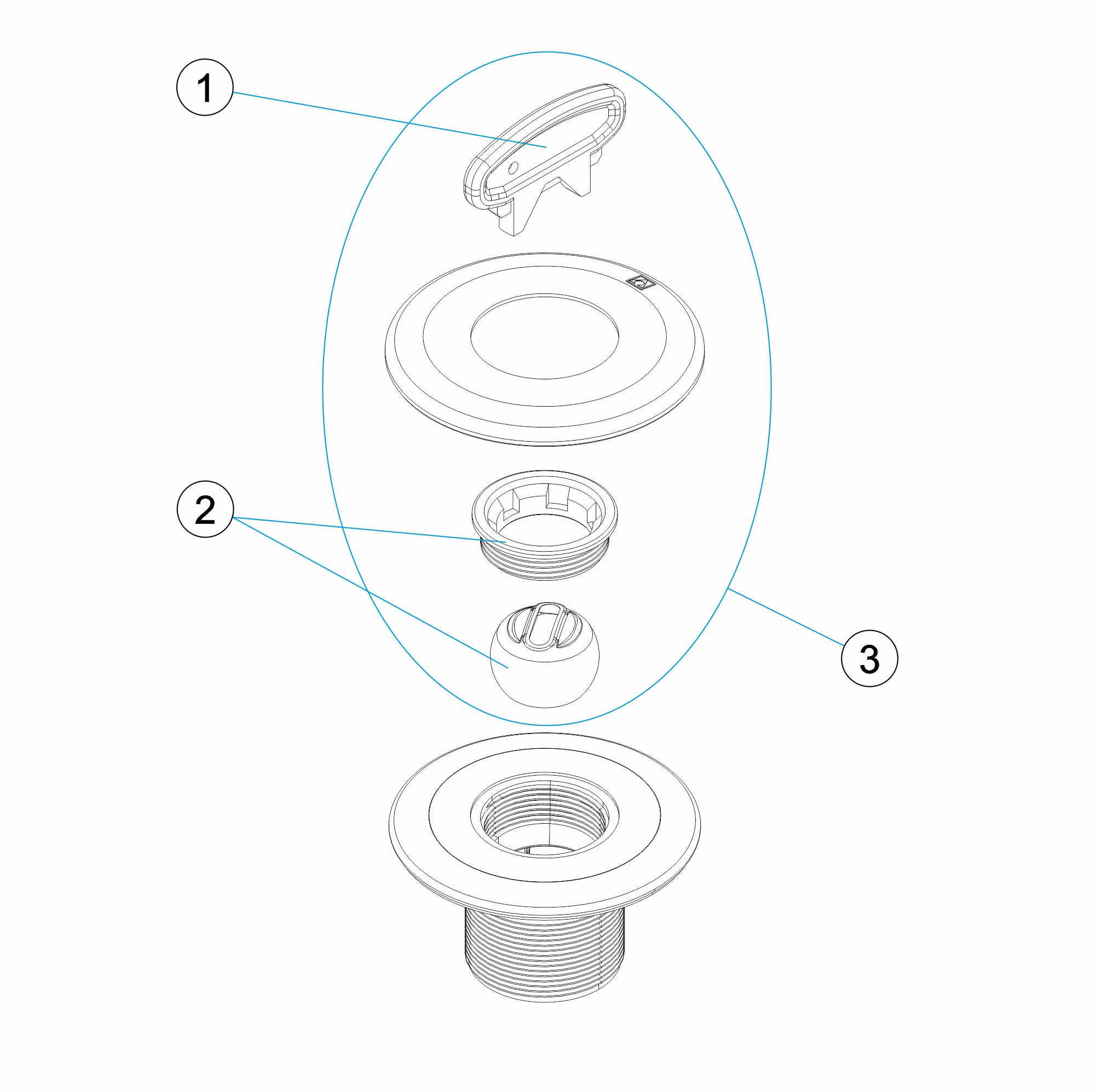 1
2
3