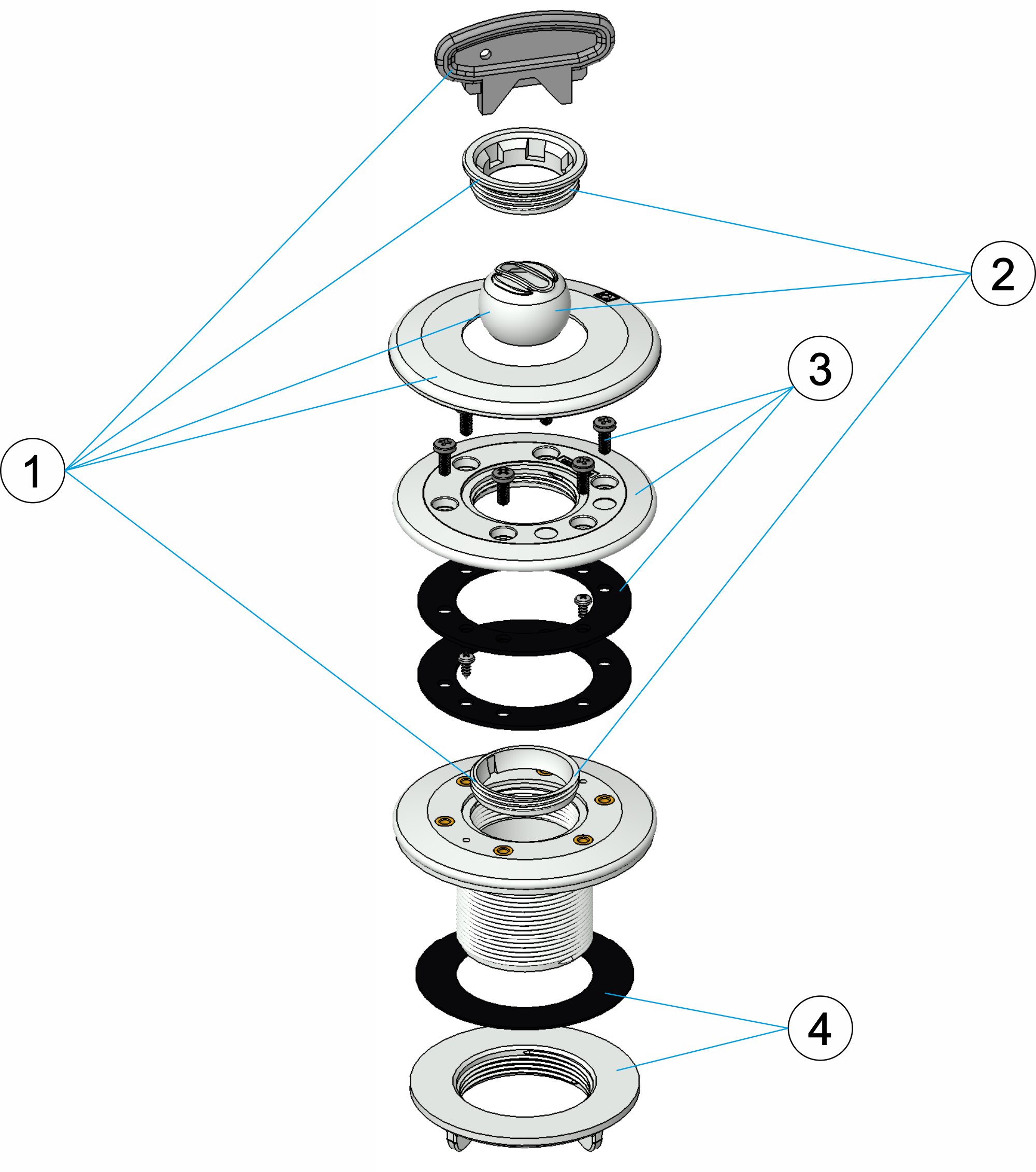 2
3
1
4