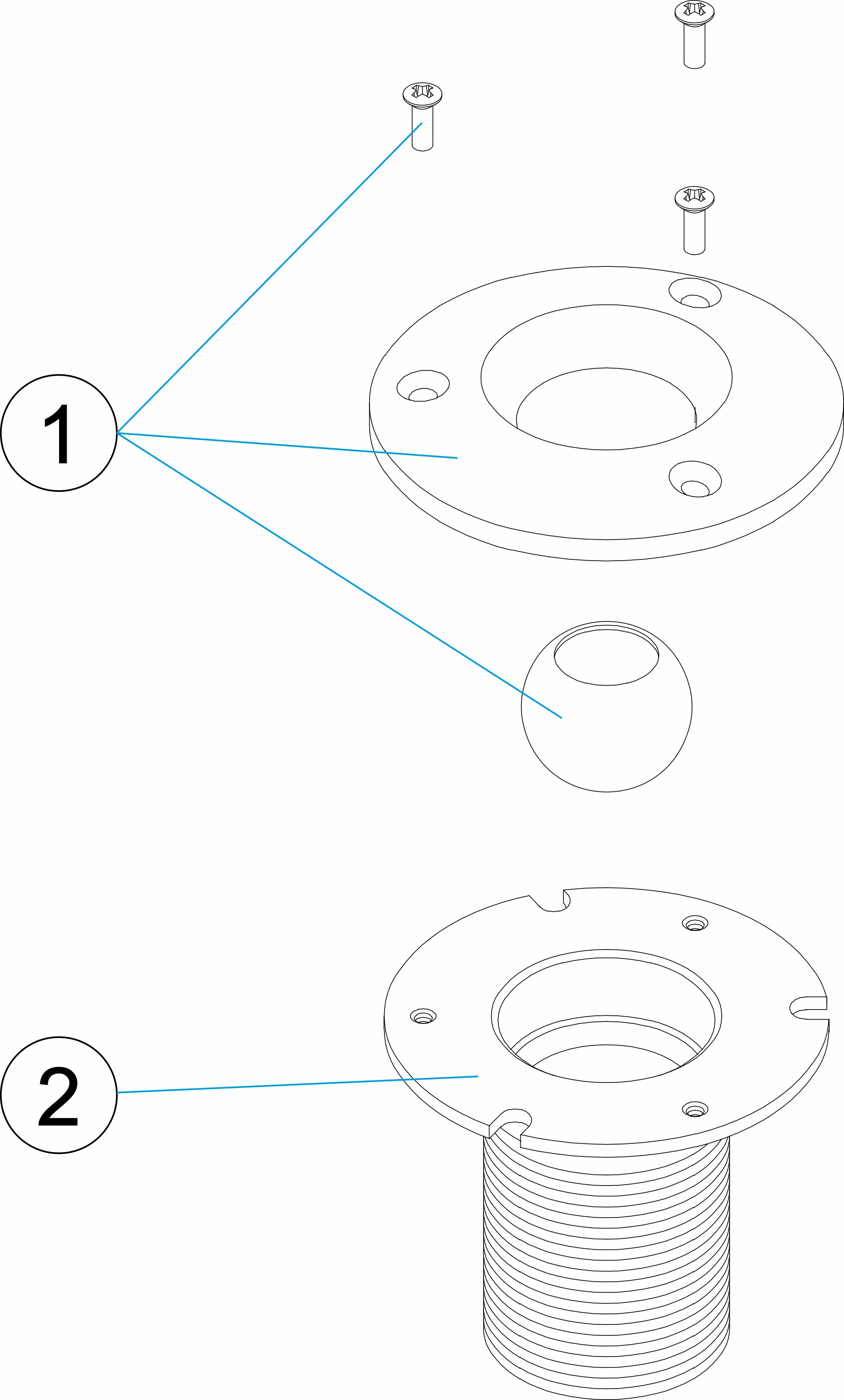 1

2