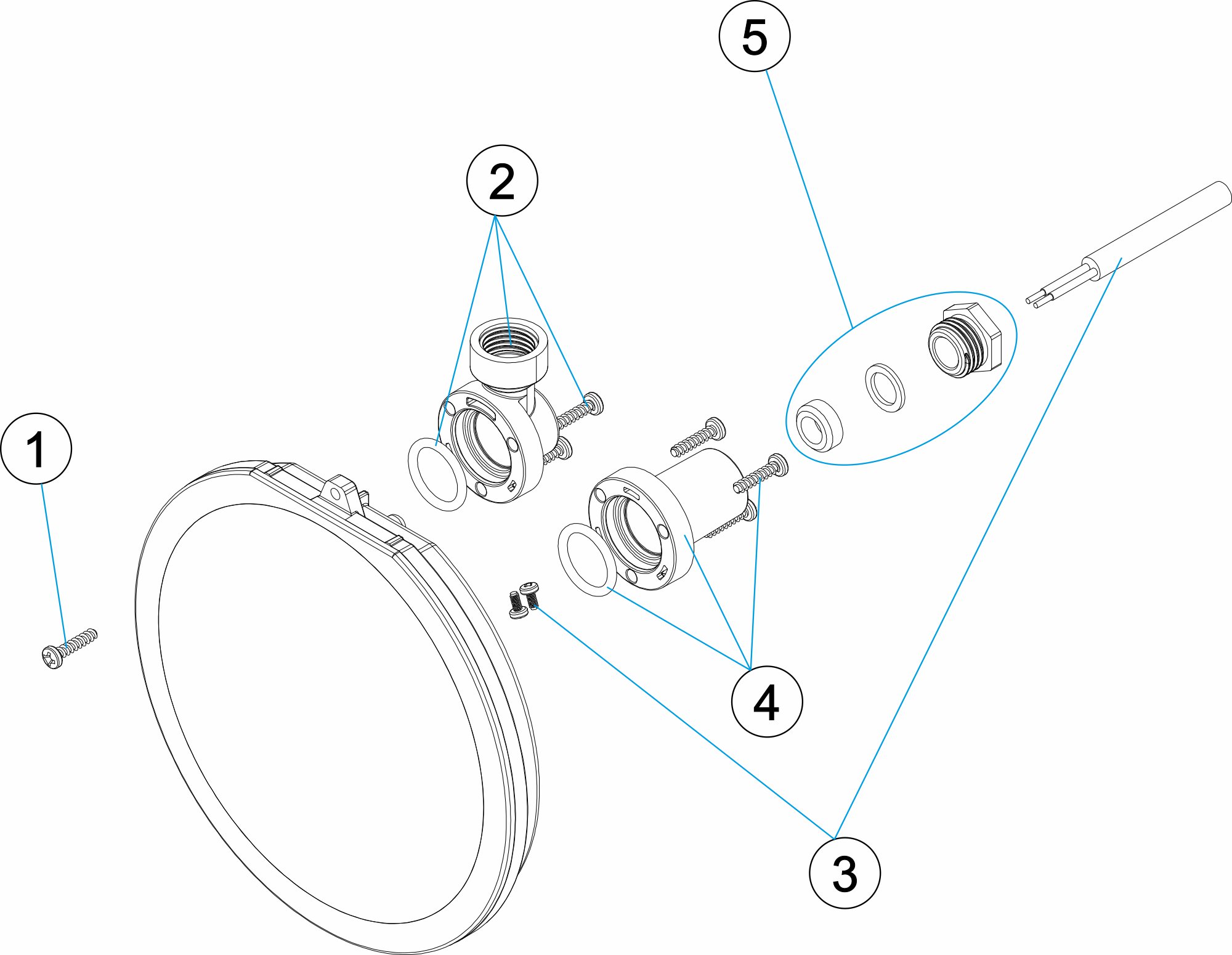 5
2
1
4
3