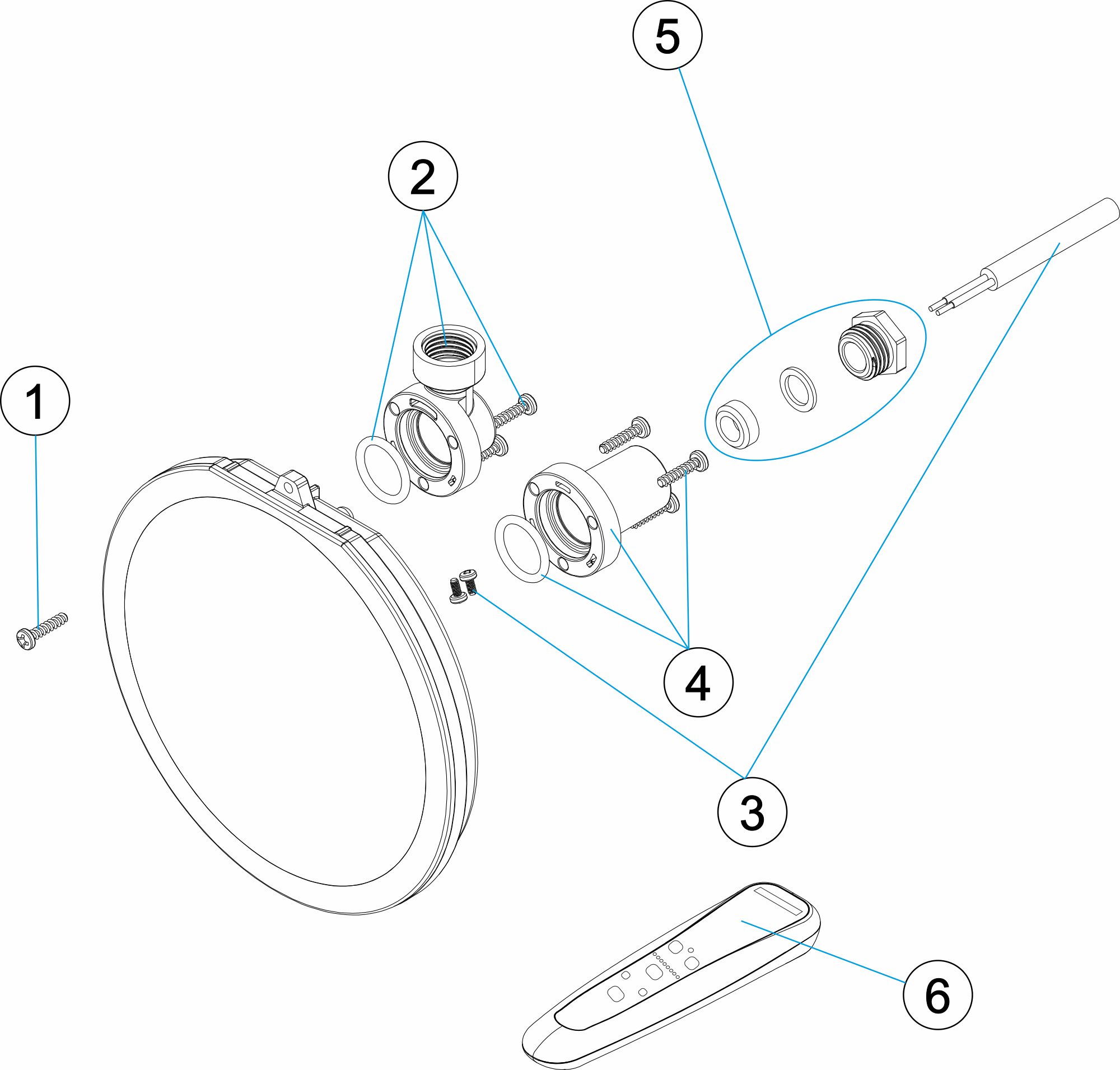 5
2
1
4
3
6